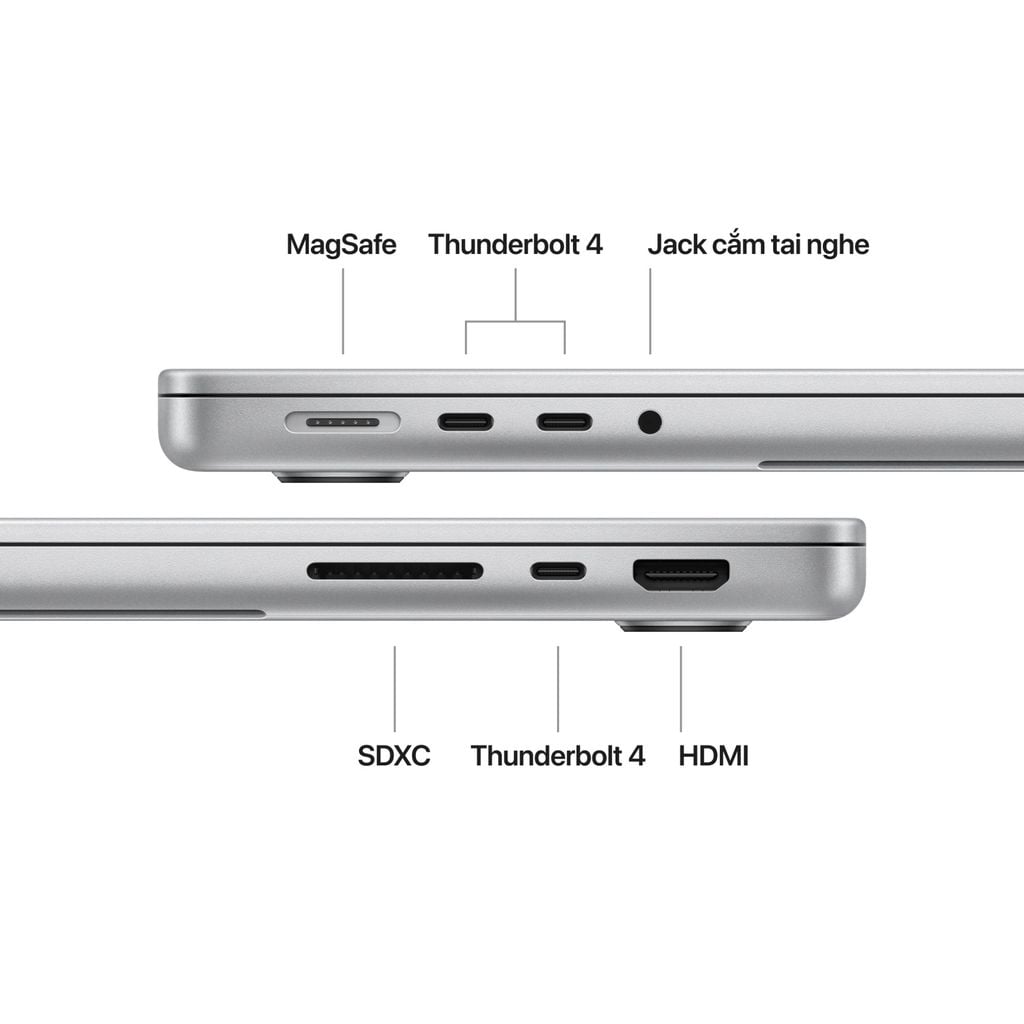 MagSafe Thunderbolt 4 Jack cắm tai nghe

SDXC Thunderbolt 4 HDMI