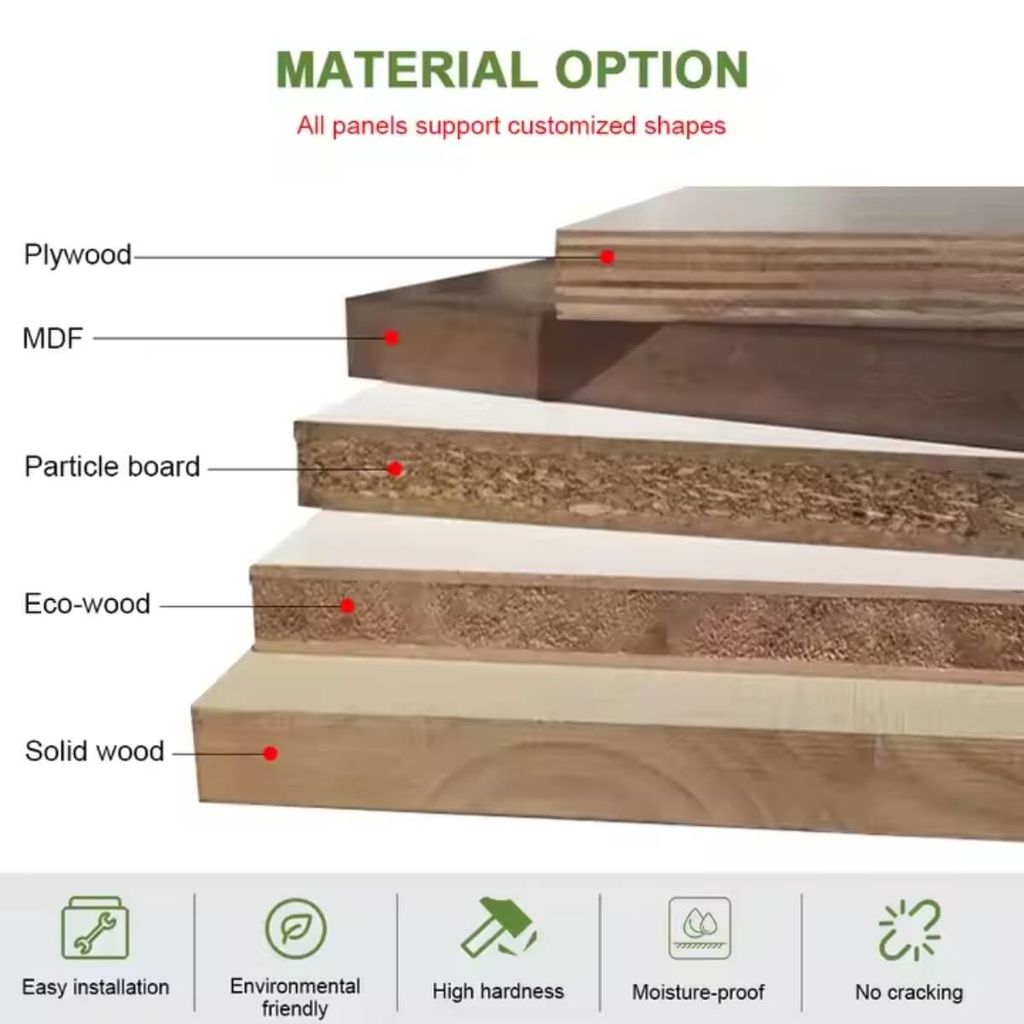 MATERIAL OPTION
All panels support customized shapes

Plywood
MDF
Particle board
Eco-wood
Solid wood

Easy installation
Environmental friendly
High hardness
Moisture-proof
No cracking