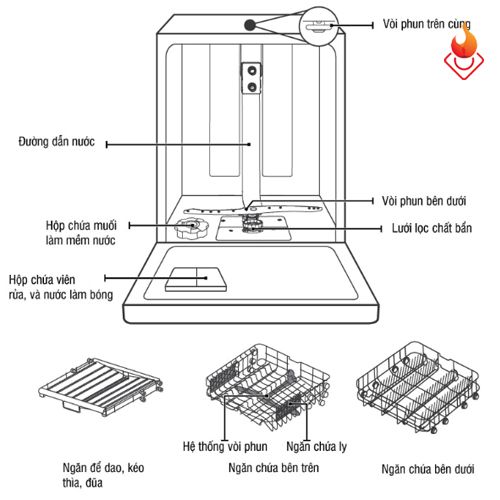 Vòi phun trên cùng

Đường dẫn nước

Vòi phun bên dưới

Hộp chứa muối làm mềm nước

Lưới lọc chất bẩn

Hộp chứa viên rửa, và nước làm bóng

Hệ thống vòi phun

Ngăn chứa ly

Ngăn để dao, kéo thìa, đũa

Ngăn chứa bên trên

Ngăn chứa bên dưới