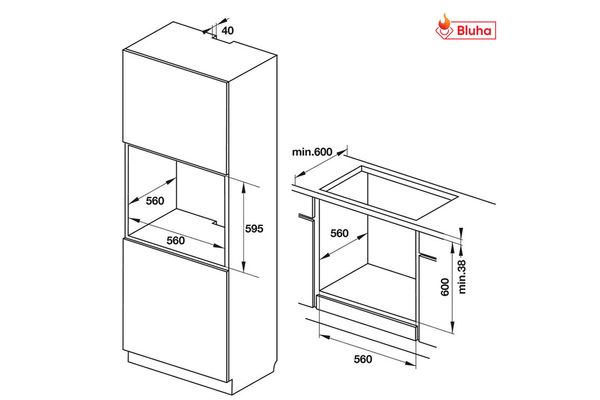 Bluha

40

560

560

595

min.600

560

600

min.38

560