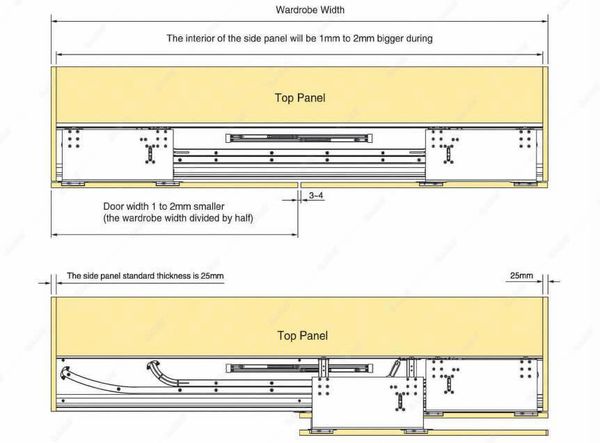 Wardrobe Width

The interior of the side panel will be 1mm to 2mm bigger during

Top Panel

3~4

Door width 1 to 2mm smaller
(the wardrobe width divided by half)

The side panel standard thickness is 25mm

25mm

Top Panel