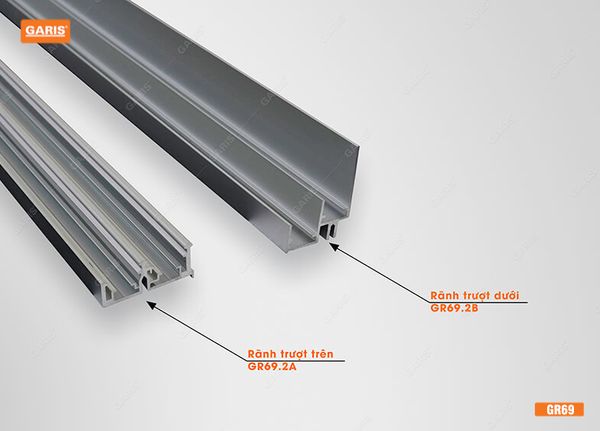 GARIS

Rãnh trượt dưới
GR69.2B

Rãnh trượt trên
GR69.2A

GR69