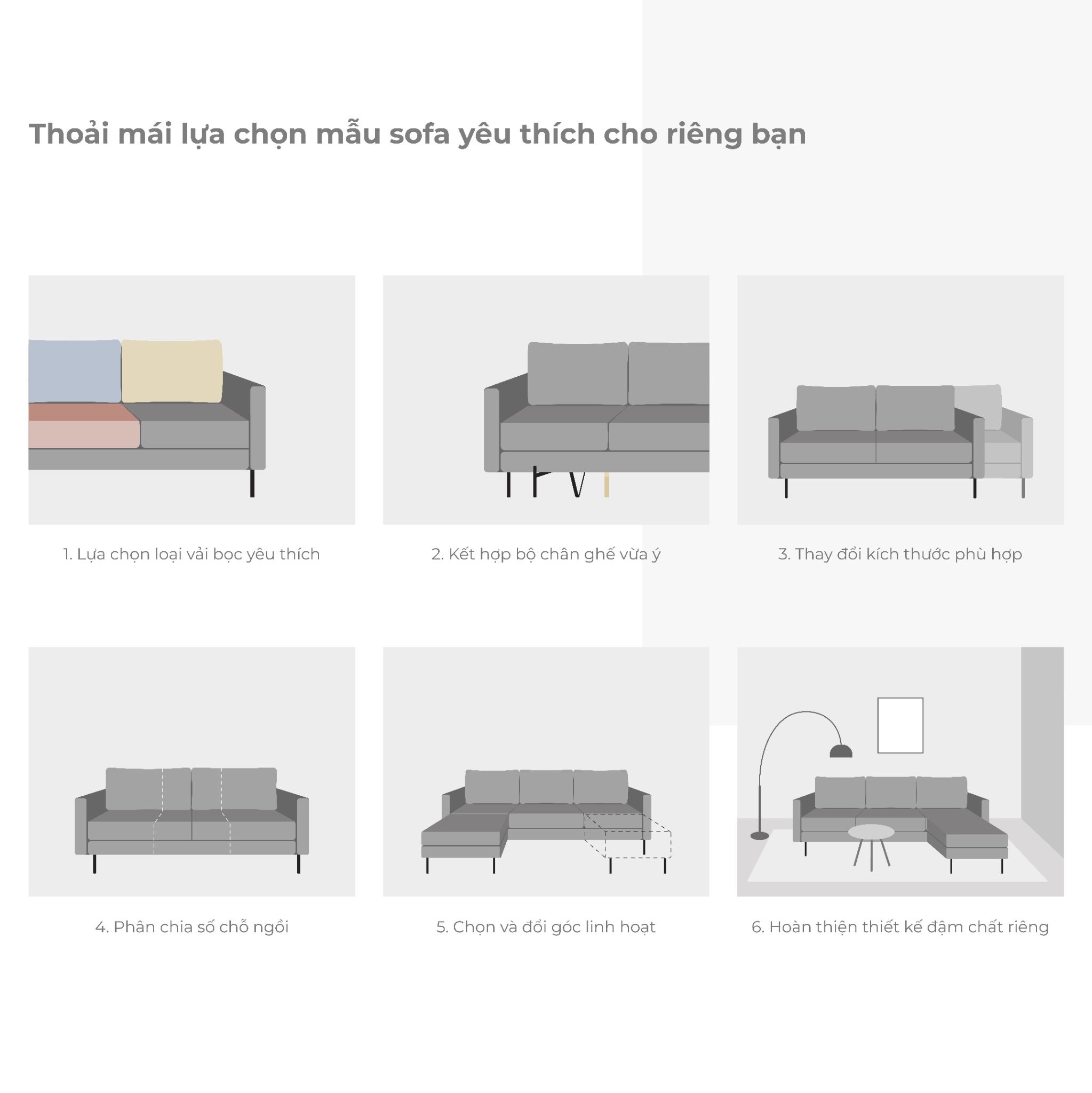 Thoải mái lựa chọn mẫu sofa yêu thích cho riêng bạn

1. Lựa chọn loại vải bọc yêu thích

2. Kết hợp bộ chân ghế vừa ý

3. Thay đổi kích thước phù hợp

4. Phân chia số chỗ ngồi

5. Chọn và đổi góc linh hoạt

6. Hoàn thiện thiết kế đậm chất riêng