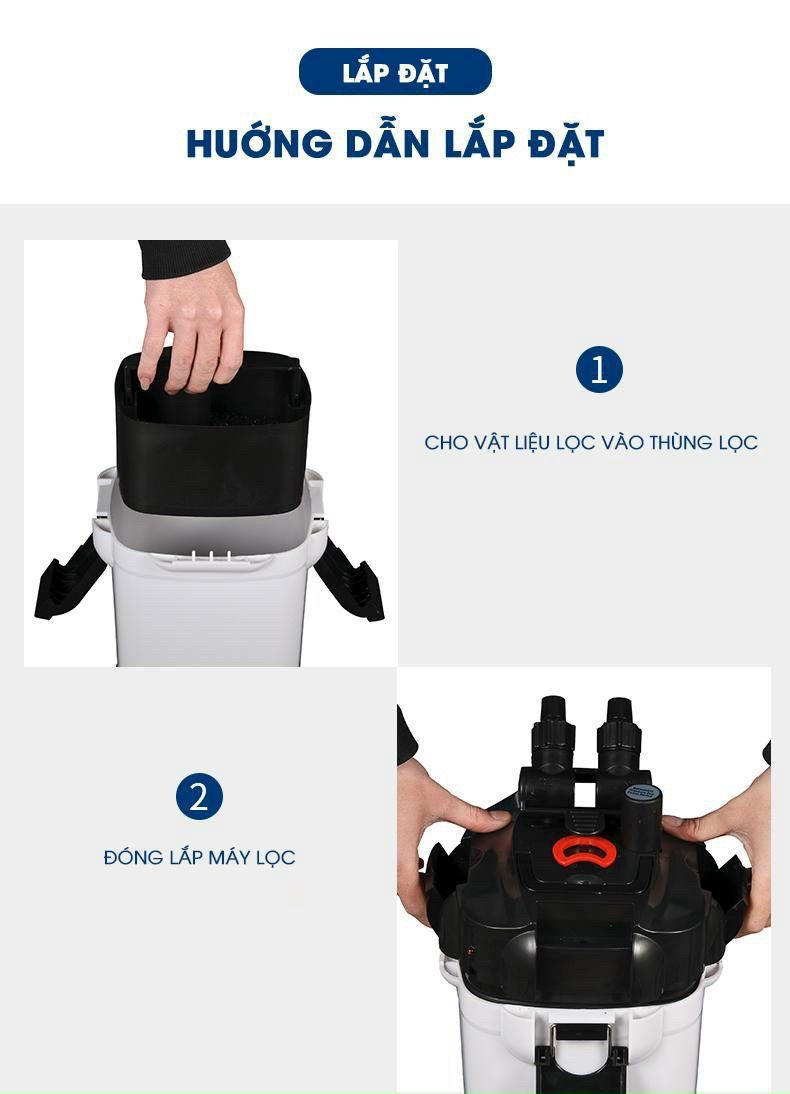 LẮP ĐẶT

HƯỚNG DẪN LẮP ĐẶT

1

CHO VẬT LIỆU LỌC VÀO THÙNG LỌC

2

ĐÓNG LẮP MÁY LỌC