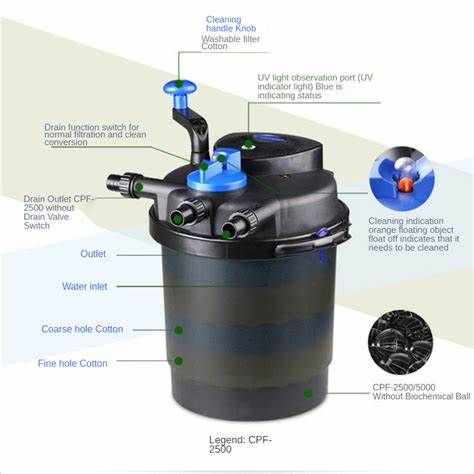 Cleaning handle Knob

Washable filter Cotton

UV light observation port (UV indicator light) Blue is indicating status

Drain function switch for normal filtration and clean conversion

Drain Outlet CPF-2500 without Drain Valve Switch

Cleaning indication orange floating object float off indicates that it needs to be cleaned

Outlet

Water inlet

Coarse hole Cotton

Fine hole Cotton

CPF-2500/5000 Without Biochemical Ball

Legend: CPF-2500