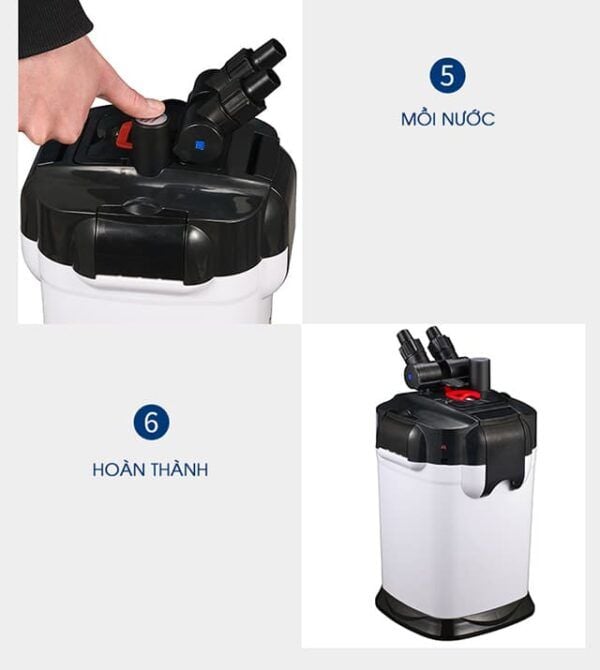 5
MỒI NƯỚC

6
HOÀN THÀNH