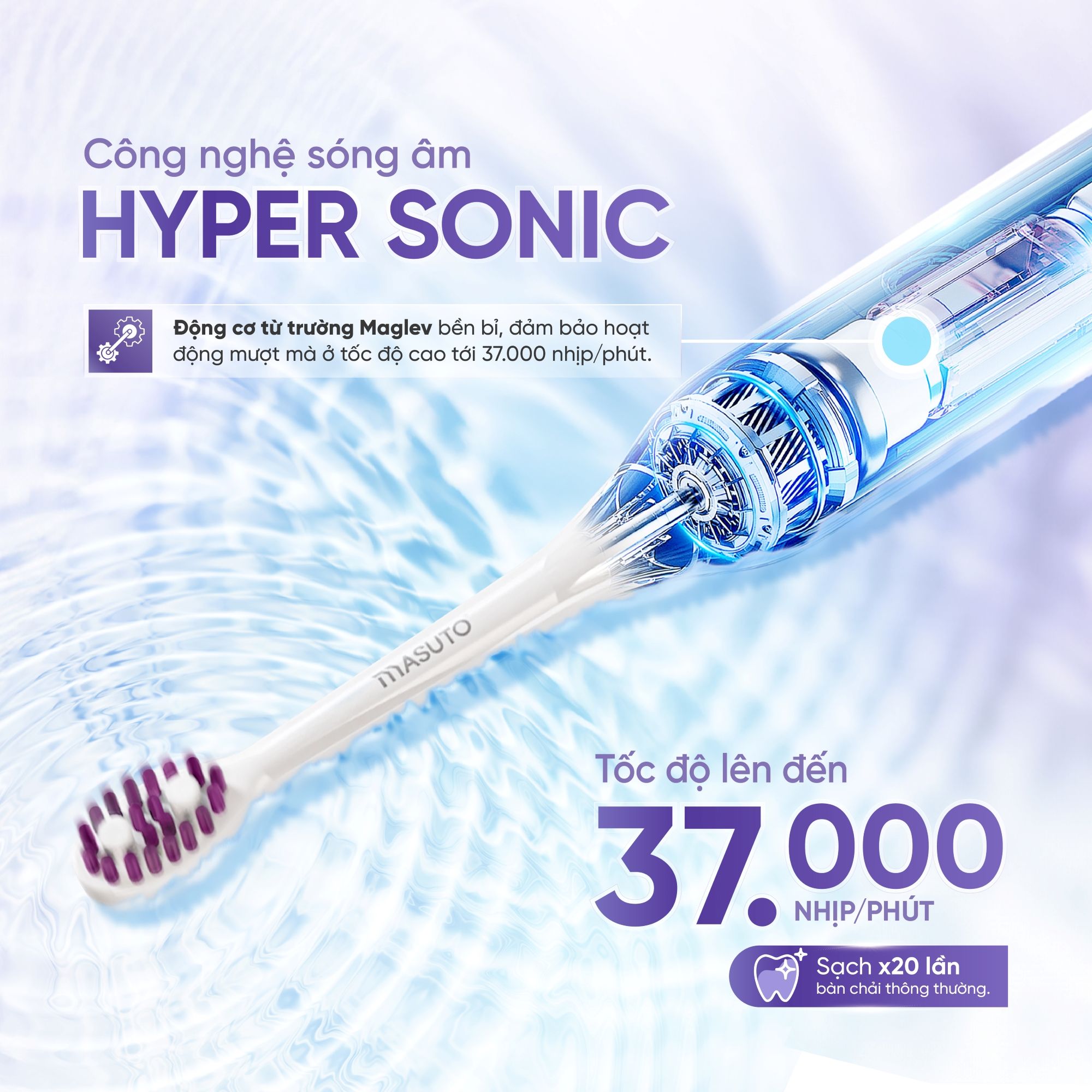 Công nghệ sóng âm
HYPER SONIC

Động cơ từ trường Maglev bền bỉ, đảm bảo hoạt động mượt mà ở tốc độ cao tới 37.000 nhịp/phút.

MASUTO

Tốc độ lên đến
37.000
NHỊP/PHÚT

Sạch x20 lần
bàn chải thông thường.