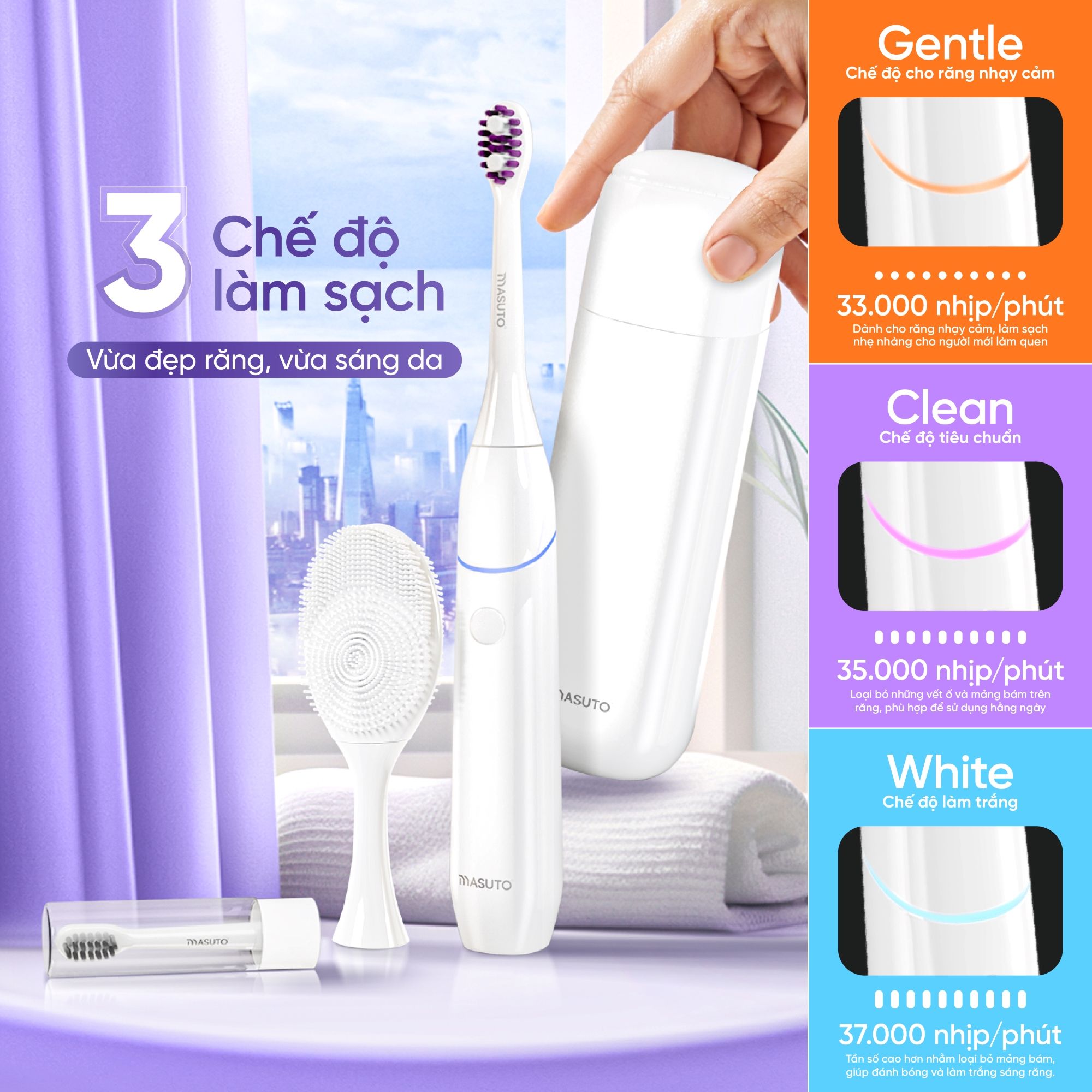 3 Chế độ làm sạch

Vừa đẹp răng, vừa sáng da

MASUTO

MASUTO

MASUTO

MASUTO

Gentle
Chế độ cho răng nhạy cảm

33.000 nhịp/phút
Dành cho răng nhạy cảm, làm sạch nhẹ nhàng cho người mới làm quen

Clean
Chế độ tiêu chuẩn

35.000 nhịp/phút
Loại bỏ những vết ố và mảng bám trên răng, phù hợp để sử dụng hằng ngày

White
Chế độ làm trắng

37.000 nhịp/phút
Tần số cao hơn nhằm loại bỏ mảng bám, giúp đánh bóng và làm trắng sáng răng.