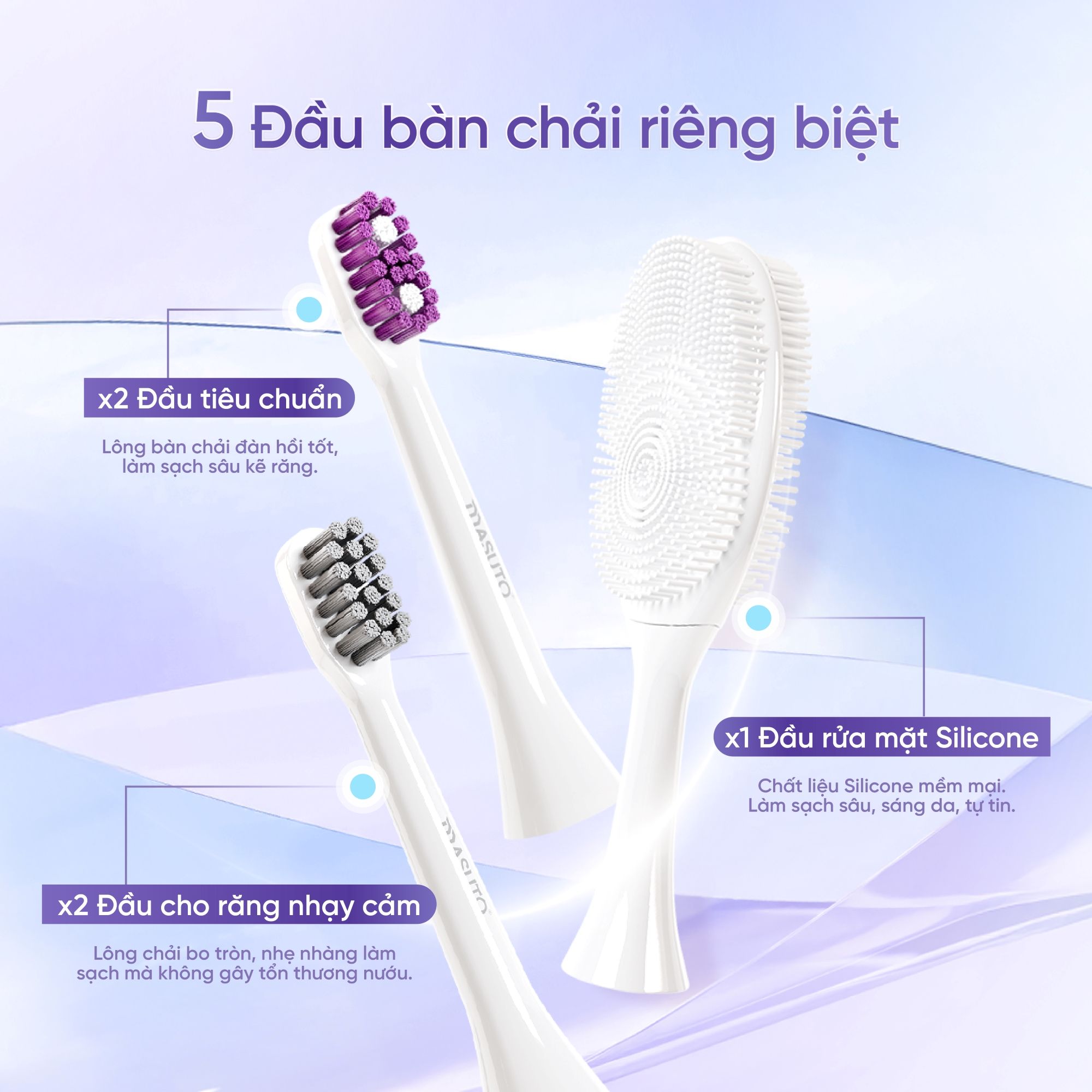 5 Đầu bàn chải riêng biệt

x2 Đầu tiêu chuẩn

Lông bàn chải đàn hồi tốt, làm sạch sâu kẽ răng.

MASUTO

x1 Đầu rửa mặt Silicone

Chất liệu Silicone mềm mại. Làm sạch sâu, sáng da, tự tin.

MASUTO

x2 Đầu cho răng nhạy cảm

Lông chải bo tròn, nhẹ nhàng làm sạch mà không gây tổn thương nướu.