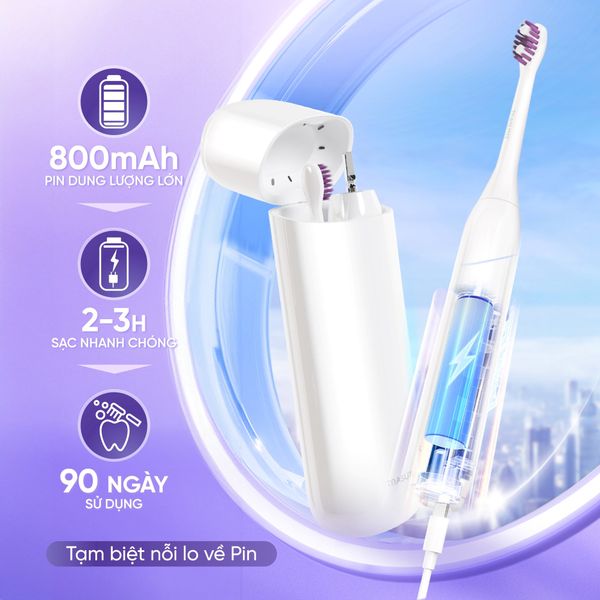 800mAh
PIN DUNG LƯỢNG LỚN

2-3H
SẠC NHANH CHÓNG

90 NGÀY
SỬ DỤNG

Tạm biệt nỗi lo về Pin