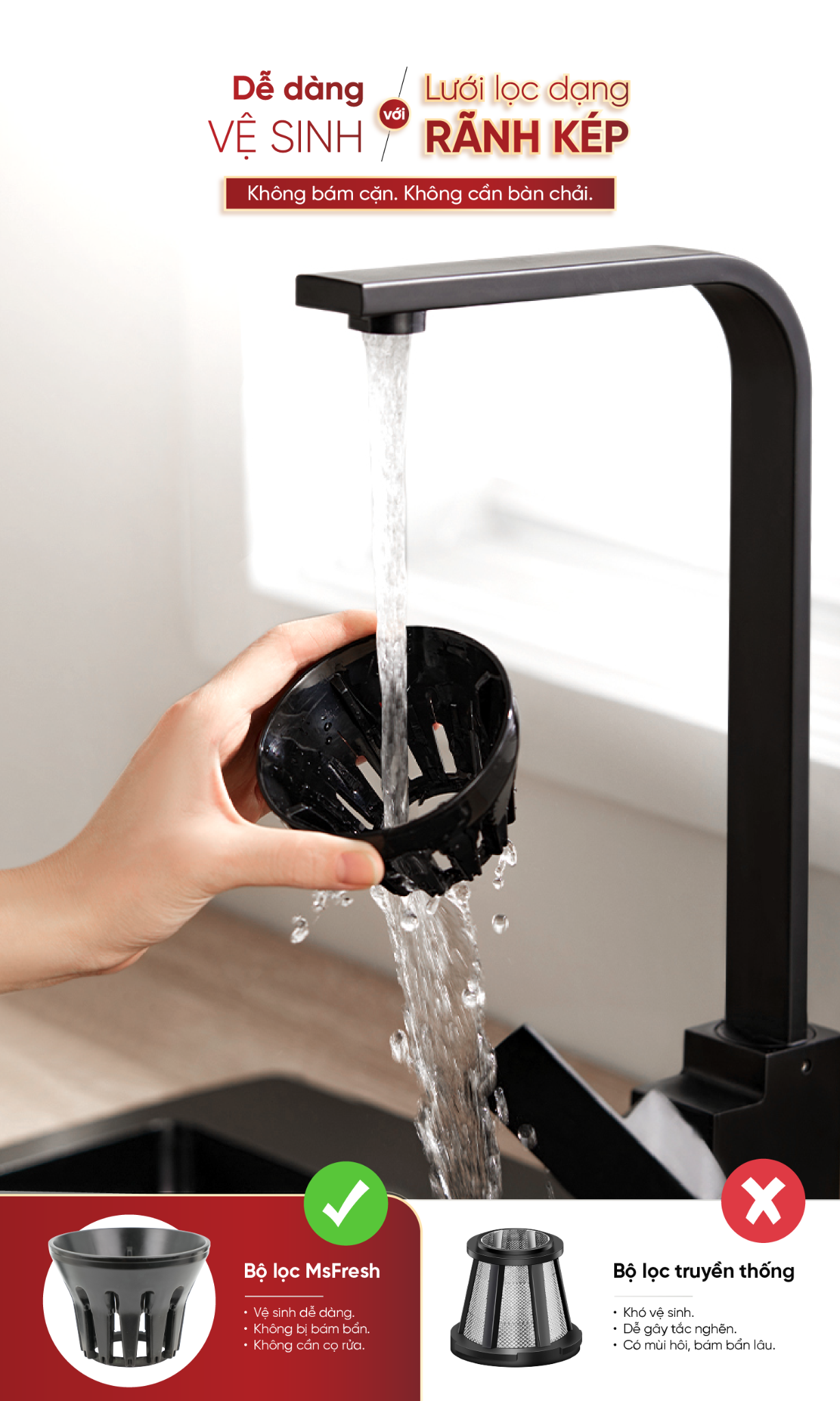 Dễ dàng
VỆ SINH

với

Lưới lọc dạng
RÃNH KÉP

Không bám cặn. Không cần bàn chải.

Bộ lọc MsFresh

• Vệ sinh dễ dàng.
• Không bị bám bẩn.
• Không cần cọ rửa.

Bộ lọc truyền thống

• Khó vệ sinh.
• Dễ gây tắc nghẽn.
• Có mùi hôi, bám bẩn lâu.