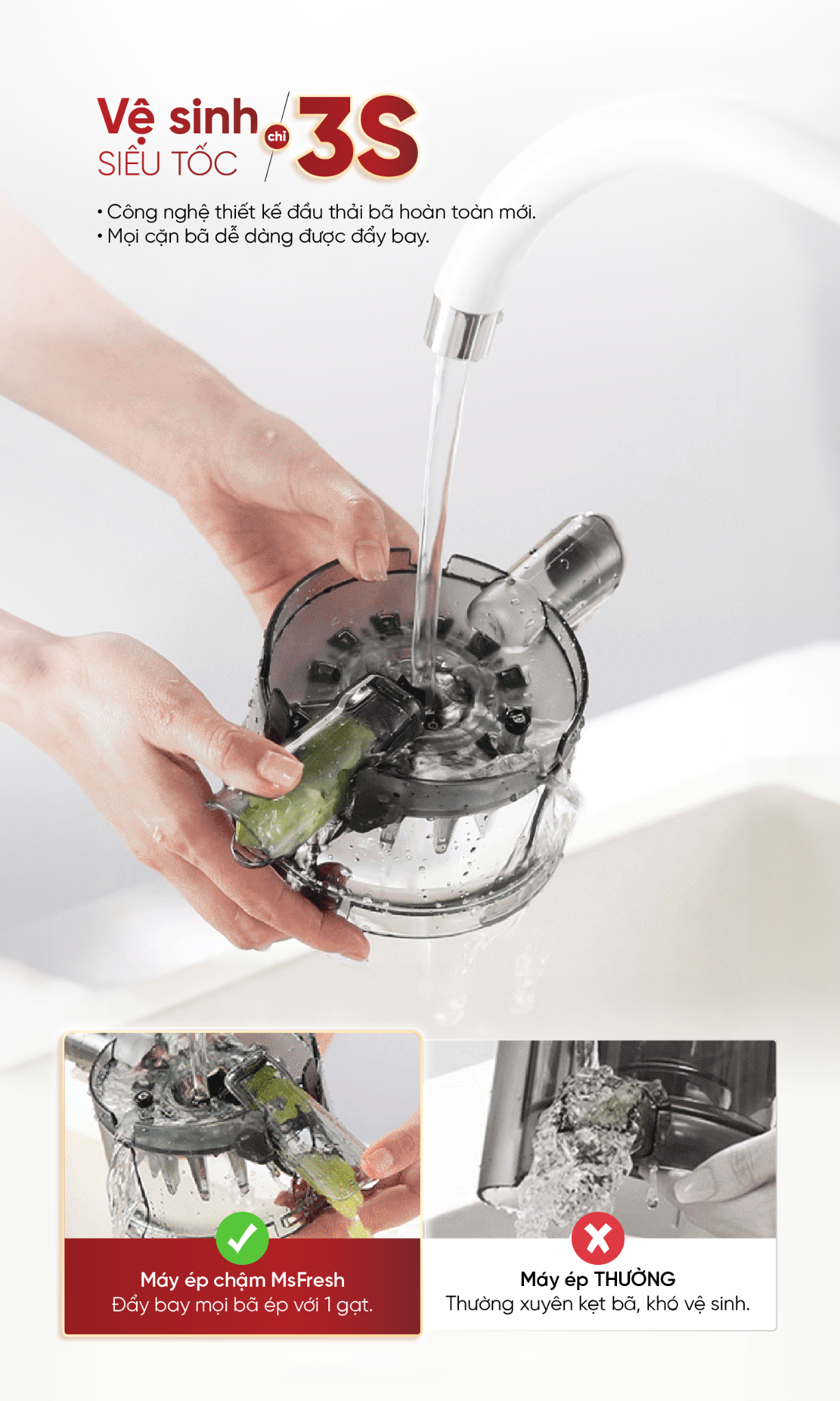 Vệ sinh
SIÊU TỐC chỉ 3S

• Công nghệ thiết kế đầu thải bã hoàn toàn mới.
• Mọi cặn bã dễ dàng được đẩy bay.

Máy ép chậm MsFresh
Đẩy bay mọi bã ép với 1 gạt.

Máy ép THƯỜNG
Thường xuyên kẹt bã, khó vệ sinh.