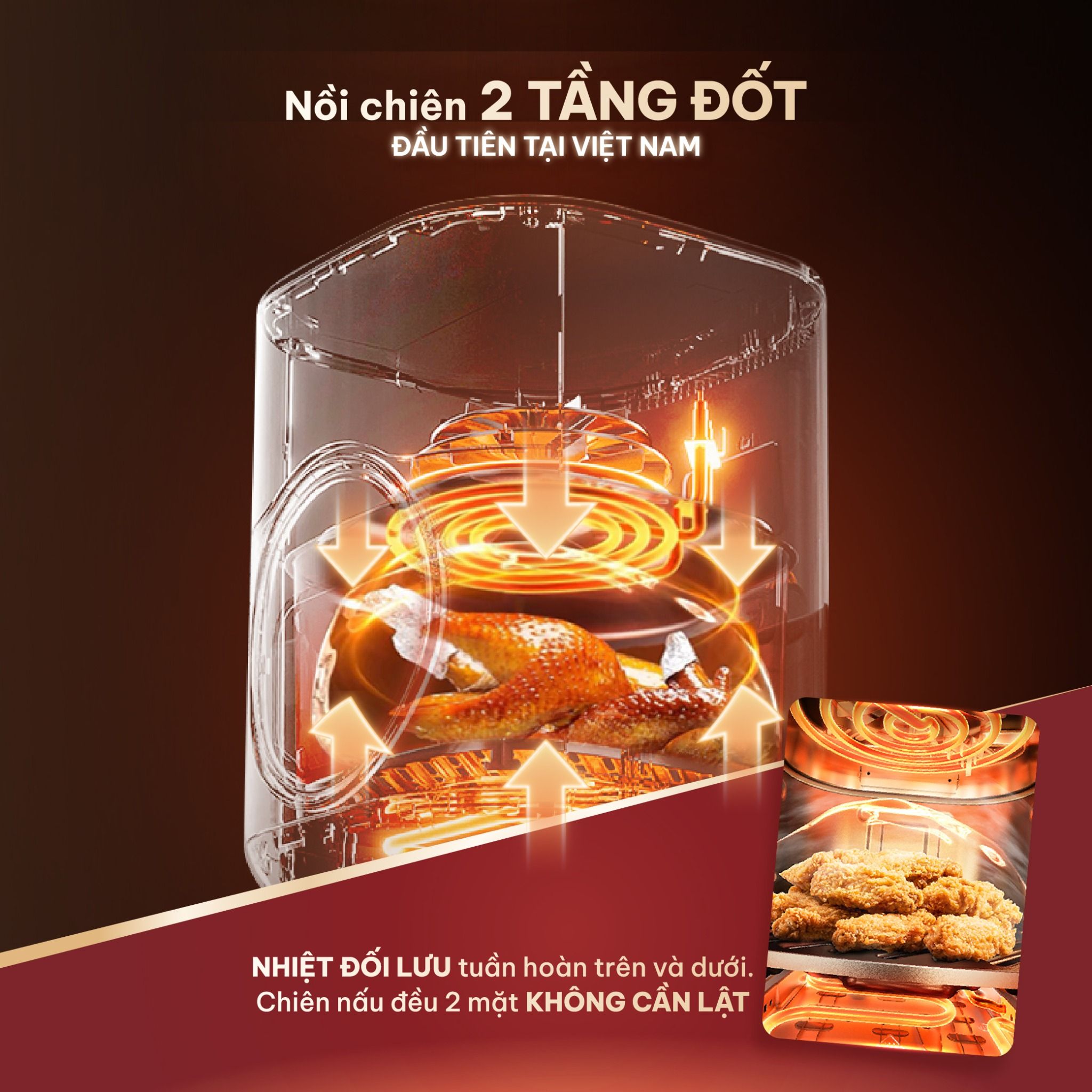 Nồi chiên 2 TẦNG ĐỐT
ĐẦU TIÊN TẠI VIỆT NAM

NHIỆT ĐỐI LƯU tuần hoàn trên và dưới.
Chiên nấu đều 2 mặt KHÔNG CẦN LẬT