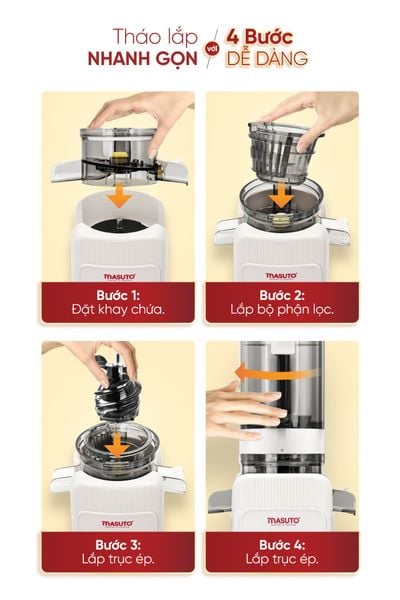 Tháo lắp NHANH GỌN với 4 Bước DỄ DÀNG

MASUTO

Bước 1:
Đặt khay chứa.

MASUTO

Bước 2:
Lắp bộ phận lọc.

MASUTO

Bước 3:
Lắp trục ép.

MASUTO

Bước 4:
Lắp trục ép.