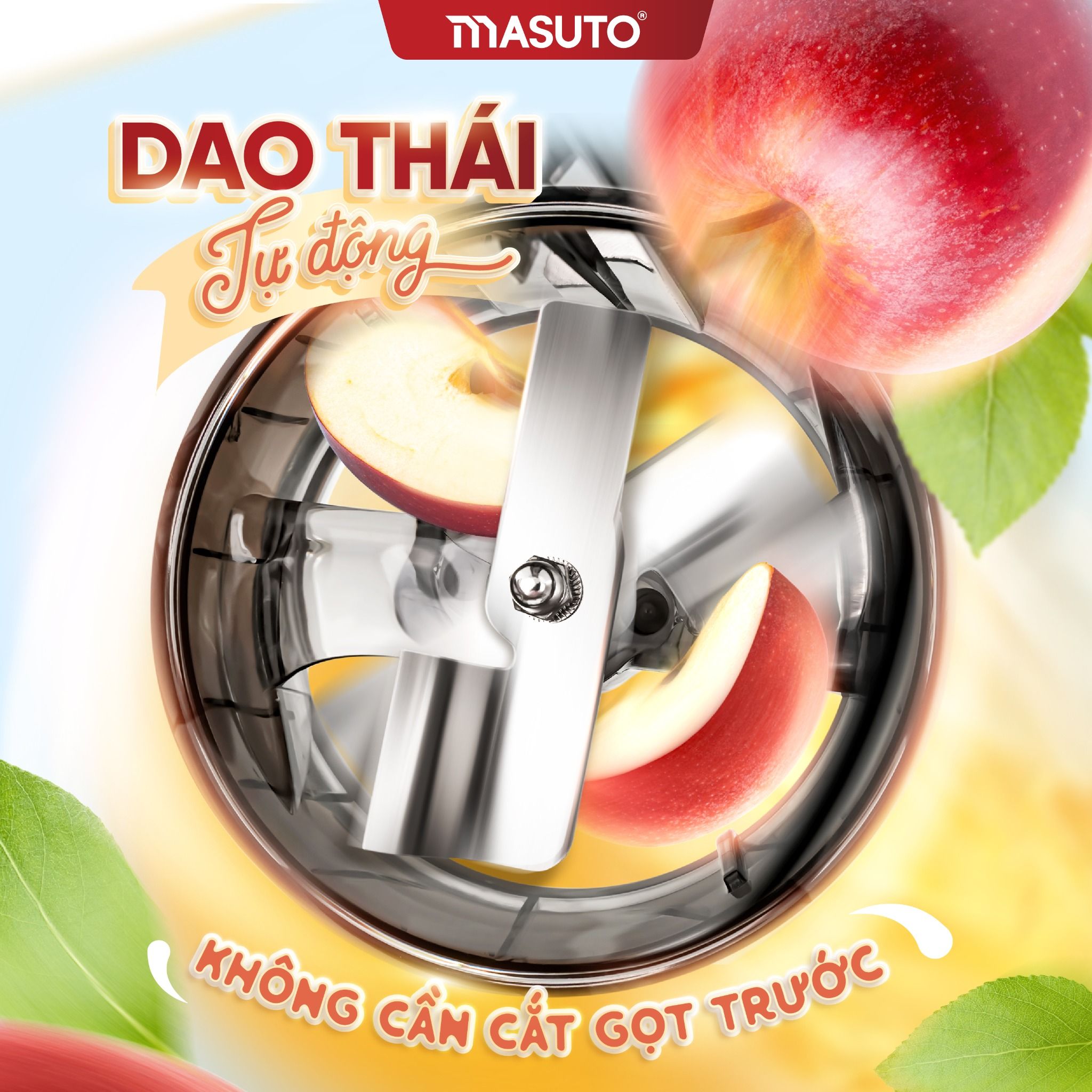 MASUTO®

DAO THÁI
Tự động

KHÔNG CẦN CẮT GỌT TRƯỚC