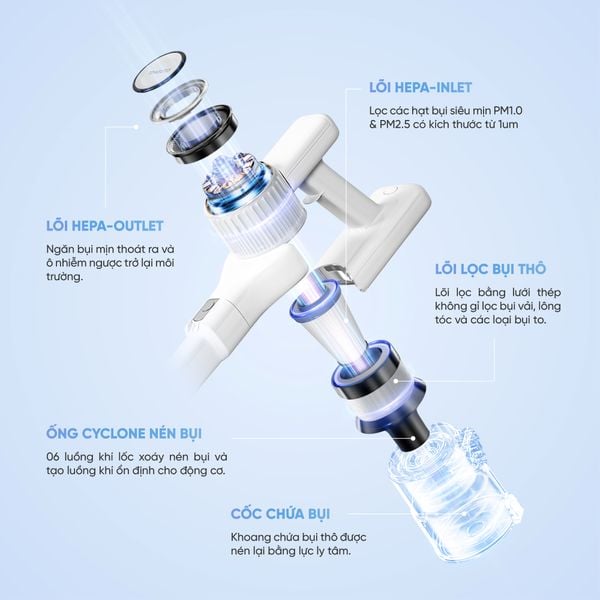 LÕI HEPA-INLET

Lọc các hạt bụi siêu mịn PM1.0 & PM2.5 có kích thước từ 1um

LÕI HEPA-OUTLET

Ngăn bụi mịn thoát ra và ô nhiễm ngược trở lại môi trường.

LÕI LỌC BỤI THÔ

Lõi lọc bằng lưới thép không gỉ lọc bụi vải, lông tóc và các loại bụi to.

ỐNG CYCLONE NÉN BỤI

06 luồng khí lốc xoáy nén bụi và tạo luồng khí ổn định cho động cơ.

CỐC CHỨA BỤI

Khoang chứa bụi thô được nén lại bằng lực ly tâm.