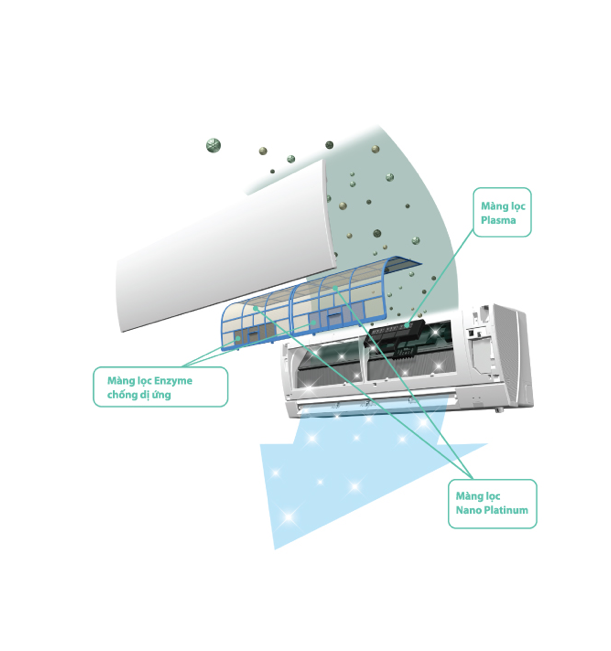 Màng lọc Plasma

Màng lọc Enzyme chống dị ứng

Màng lọc Nano Platinum