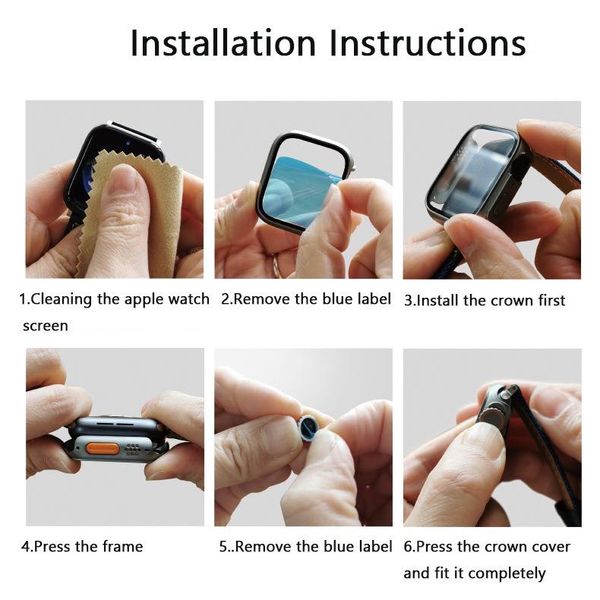 Installation Instructions

1.Cleaning the apple watch screen

2.Remove the blue label

3.Install the crown first

4.Press the frame

5..Remove the blue label

6.Press the crown cover and fit it completely