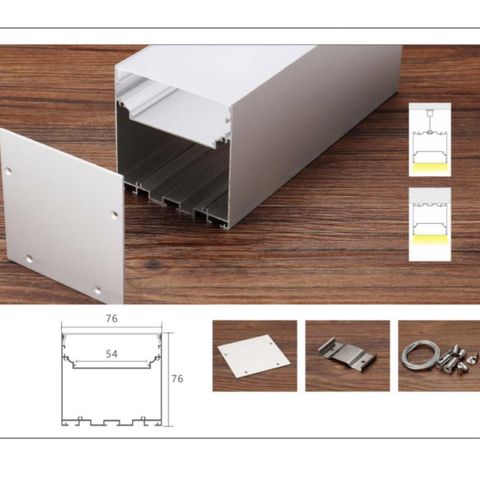 76
54
76