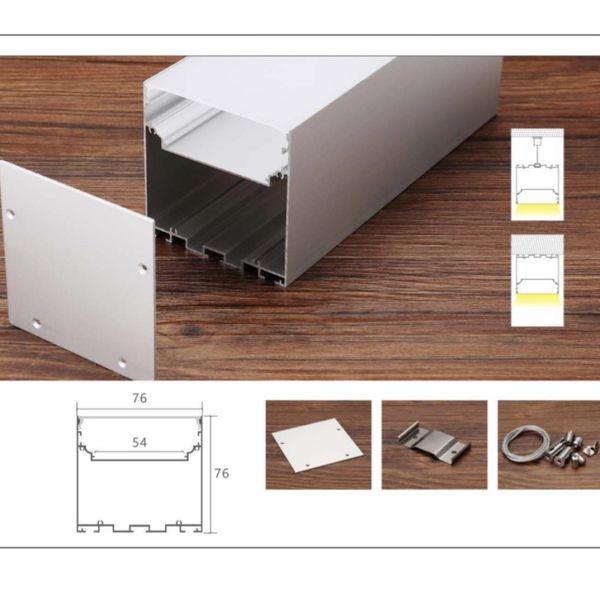 76

54

76