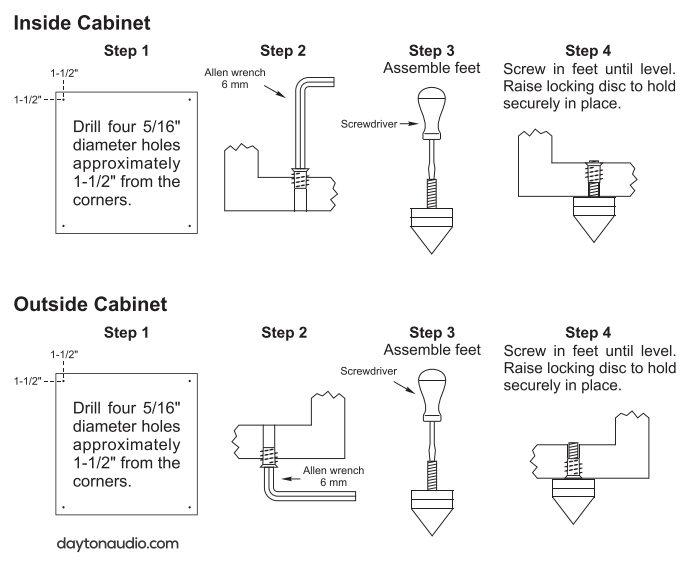 Inside Cabinet

Step 1

1-1/2"

1-1/2"

Drill four 5/16" diameter holes approximately 1-1/2" from the corners.

Step 2

Allen wrench 6 mm

Step 3
Assemble feet

Screwdriver

Step 4
Screw in feet until level. Raise locking disc to hold securely in place.

Outside Cabinet

Step 1

1-1/2"

1-1/2"

Drill four 5/16" diameter holes approximately 1-1/2" from the corners.

Step 2

Allen wrench 6 mm

Step 3
Assemble feet

Screwdriver

Step 4
Screw in feet until level. Raise locking disc to hold securely in place.

daytonaudio.com