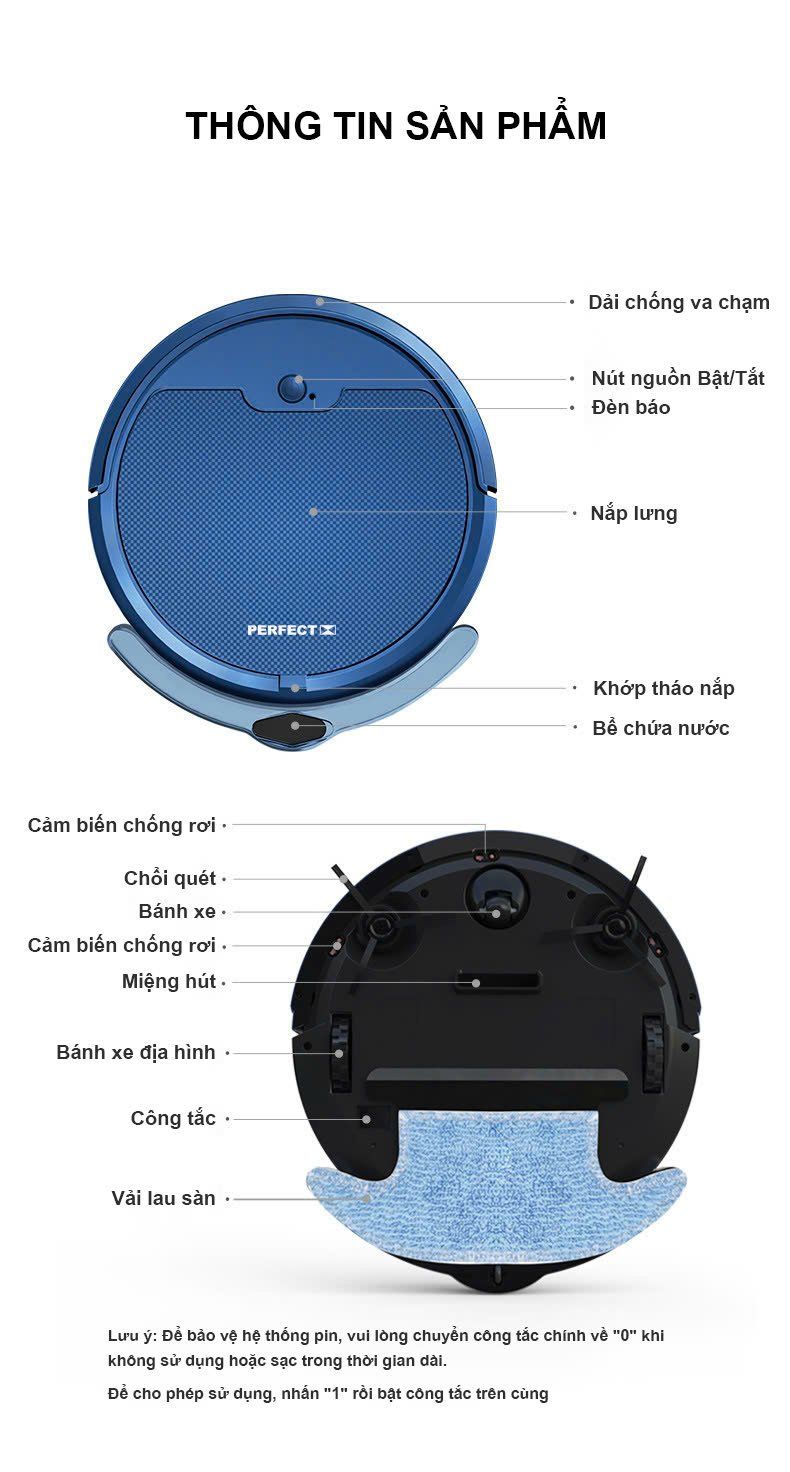 THÔNG TIN SẢN PHẨM

Dải chống va chạm

Nút nguồn Bật/Tắt

Đèn báo

Nắp lưng

PERFECT

Khớp tháo nắp

Bể chứa nước

Cảm biến chống rơi

Chổi quét

Bánh xe

Cảm biến chống rơi

Miệng hút

Bánh xe địa hình

Công tắc

Vải lau sàn

Lưu ý: Để bảo vệ hệ thống pin, vui lòng chuyển công tắc chính về "0" khi không sử dụng hoặc sạc trong thời gian dài.

Để cho phép sử dụng, nhấn "1" rồi bật công tắc trên cùng