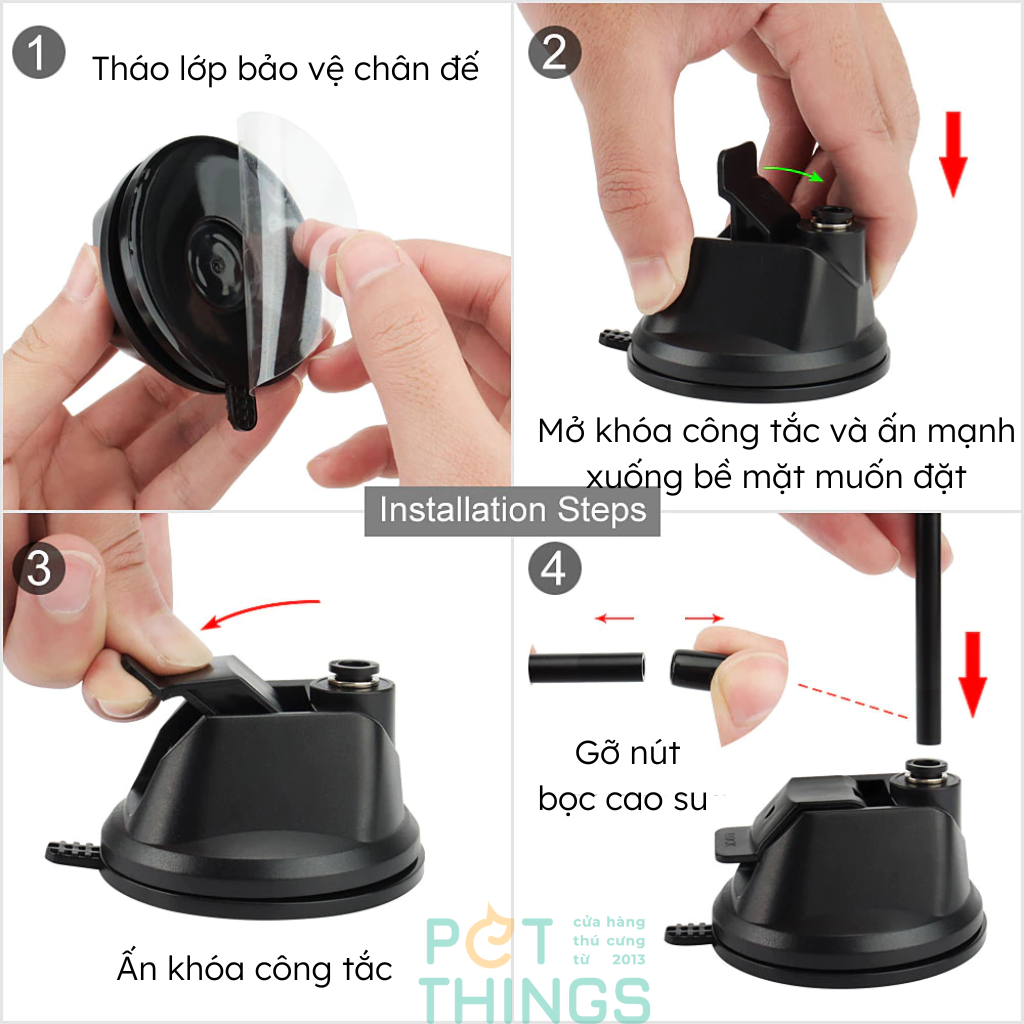 1 Tháo lớp bảo vệ chân đế

2

Mở khóa công tắc và ấn mạnh xuống bề mặt muốn đặt

Installation Steps

3

Ấn khóa công tắc

4

Gỡ nút bọc cao su

PET THINGS cửa hàng thú cưng từ 2013