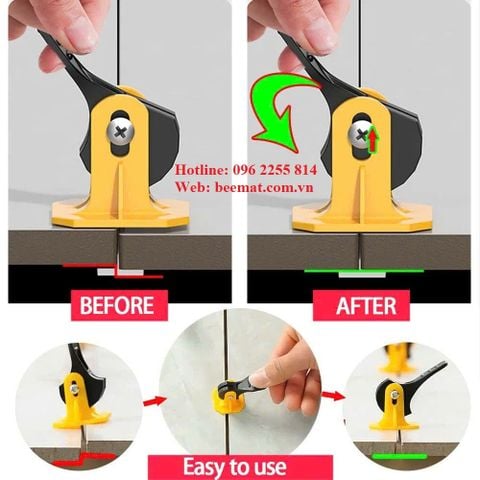 Hotline: 096 2255 814
Web: beemat.com.vn

BEFORE

AFTER

Easy to use