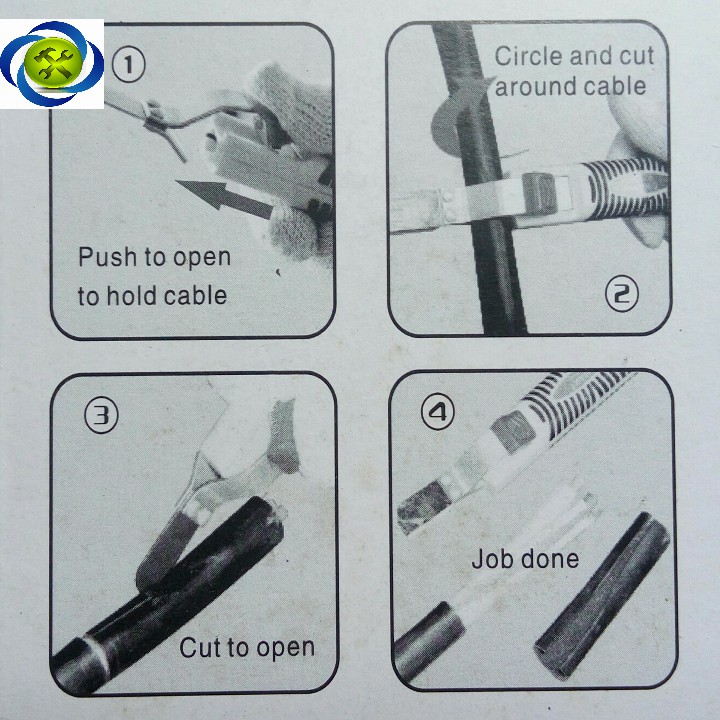 ①

Push to open to hold cable

Circle and cut around cable

②

③

Cut to open

④

Job done