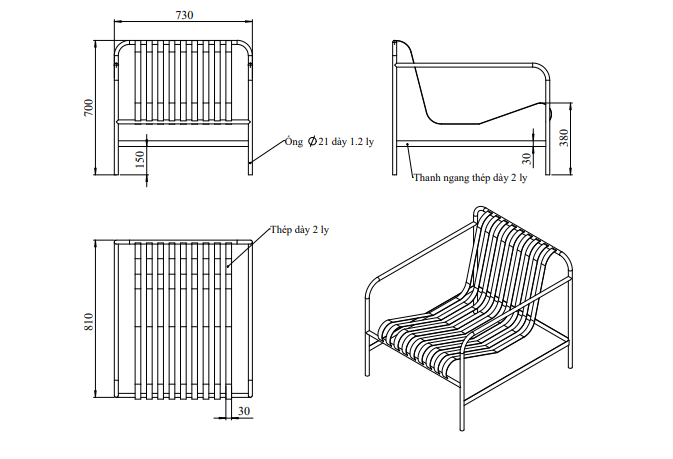 730

700

150

Ống $\phi$21 dày 1.2 ly

380

30

Thanh ngang thép dày 2 ly

Thép dày 2 ly

810

30