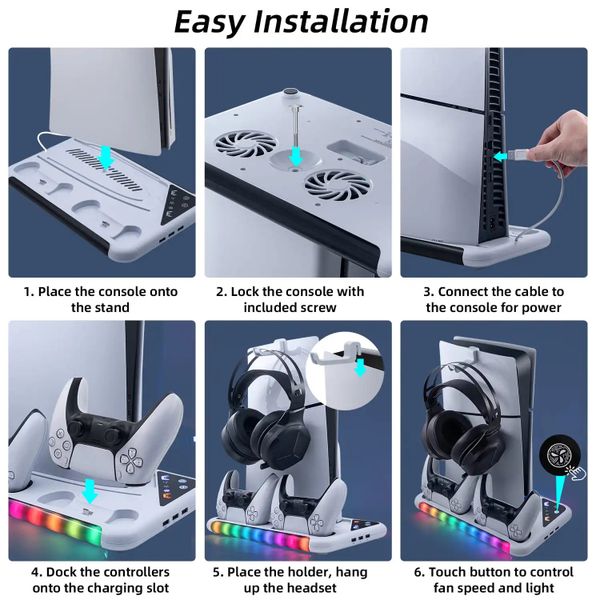 Easy Installation

1. Place the console onto the stand

2. Lock the console with included screw

3. Connect the cable to the console for power

4. Dock the controllers onto the charging slot

5. Place the holder, hang up the headset

6. Touch button to control fan speed and light