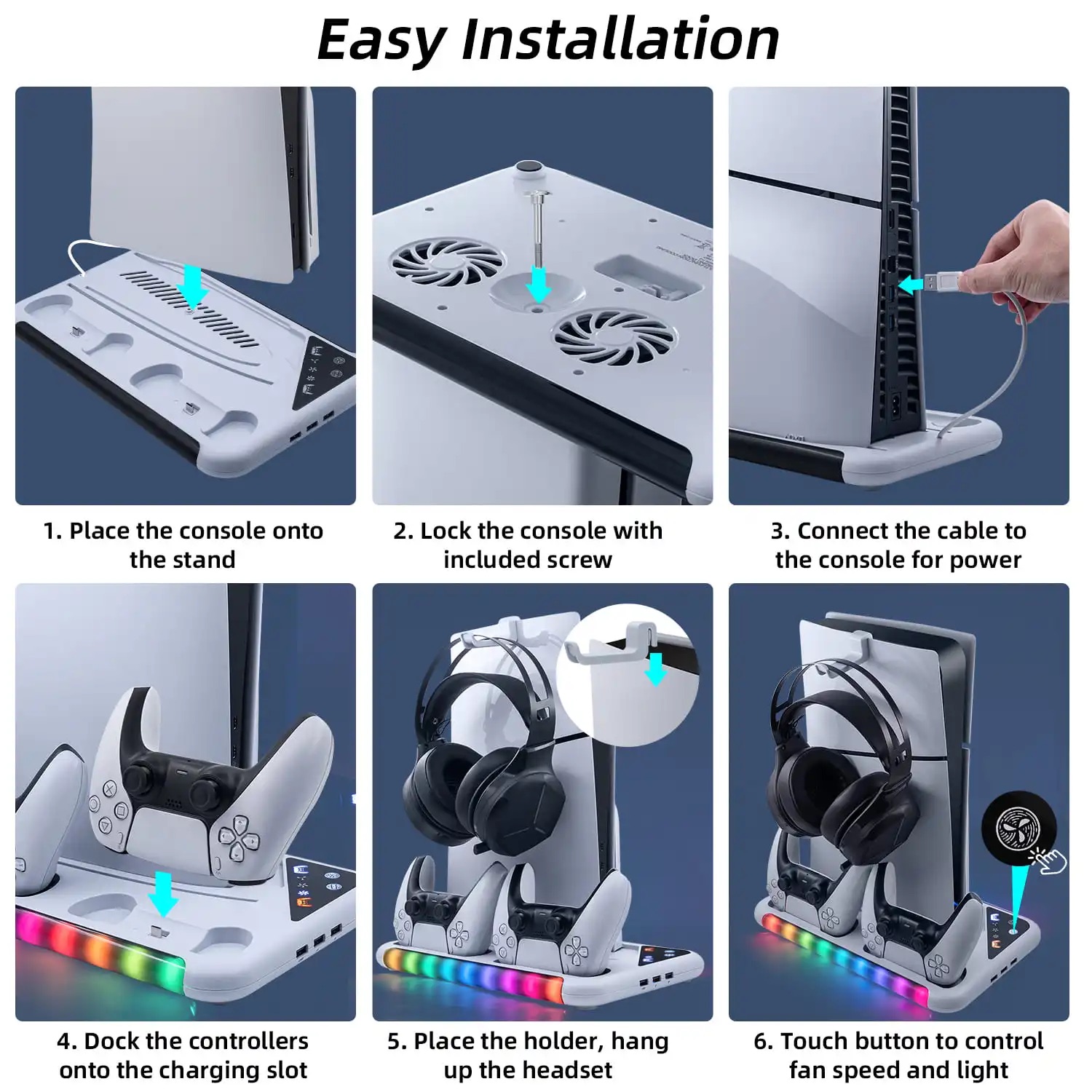 Easy Installation

1. Place the console onto the stand

2. Lock the console with included screw

3. Connect the cable to the console for power

4. Dock the controllers onto the charging slot

5. Place the holder, hang up the headset

6. Touch button to control fan speed and light