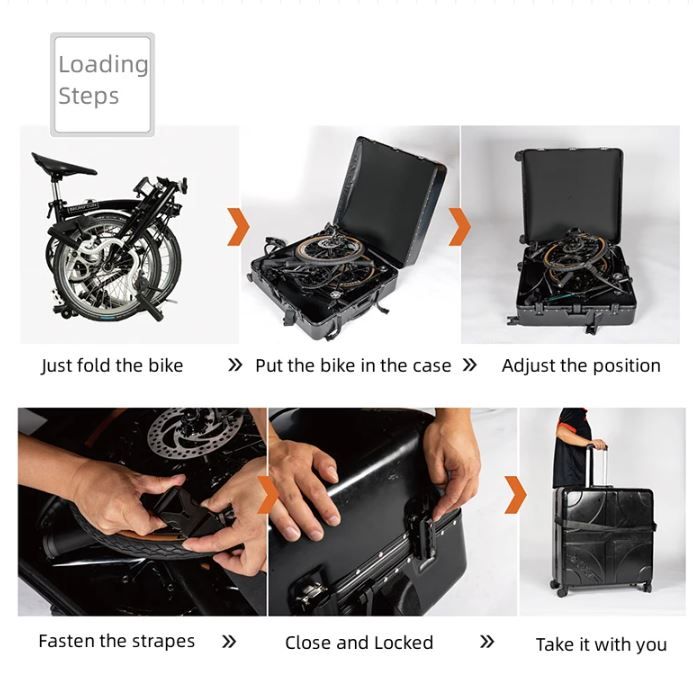 Loading Steps

Just fold the bike » Put the bike in the case » Adjust the position

Fasten the strapes » Close and Locked » Take it with you