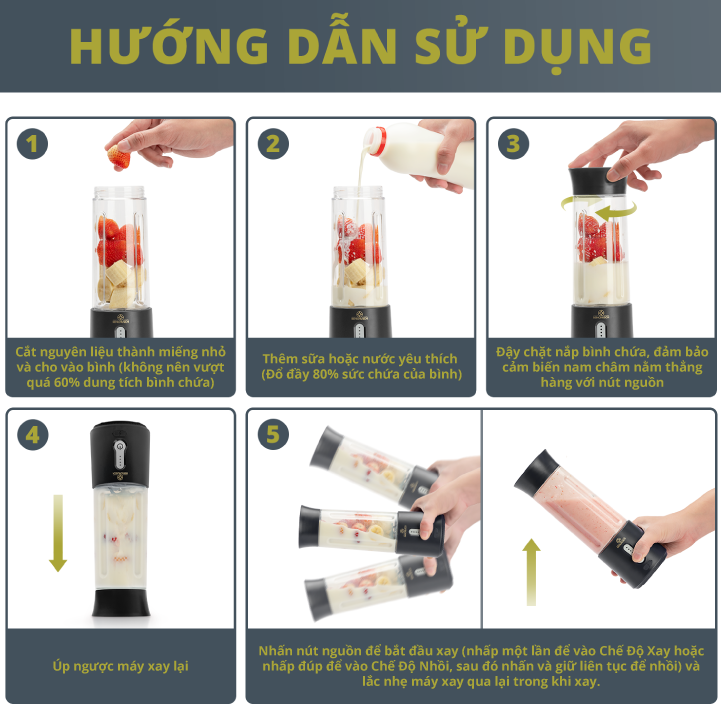 HƯỚNG DẪN SỬ DỤNG

1

Cắt nguyên liệu thành miếng nhỏ và cho vào bình (không nên vượt quá 60% dung tích bình chứa)

2

Thêm sữa hoặc nước yêu thích (Đổ đầy 80% sức chứa của bình)

3

Đậy chặt nắp bình chứa, đảm bảo cảm biến nam châm nằm thẳng hàng với nút nguồn

4

Úp ngược máy xay lại

5

Nhấn nút nguồn để bắt đầu xay (nhấp một lần để vào Chế Độ Xay hoặc nhấp đúp để vào Chế Độ Nhồi, sau đó nhấn và giữ liên tục để nhồi) và lắc nhẹ máy xay qua lại trong khi xay.