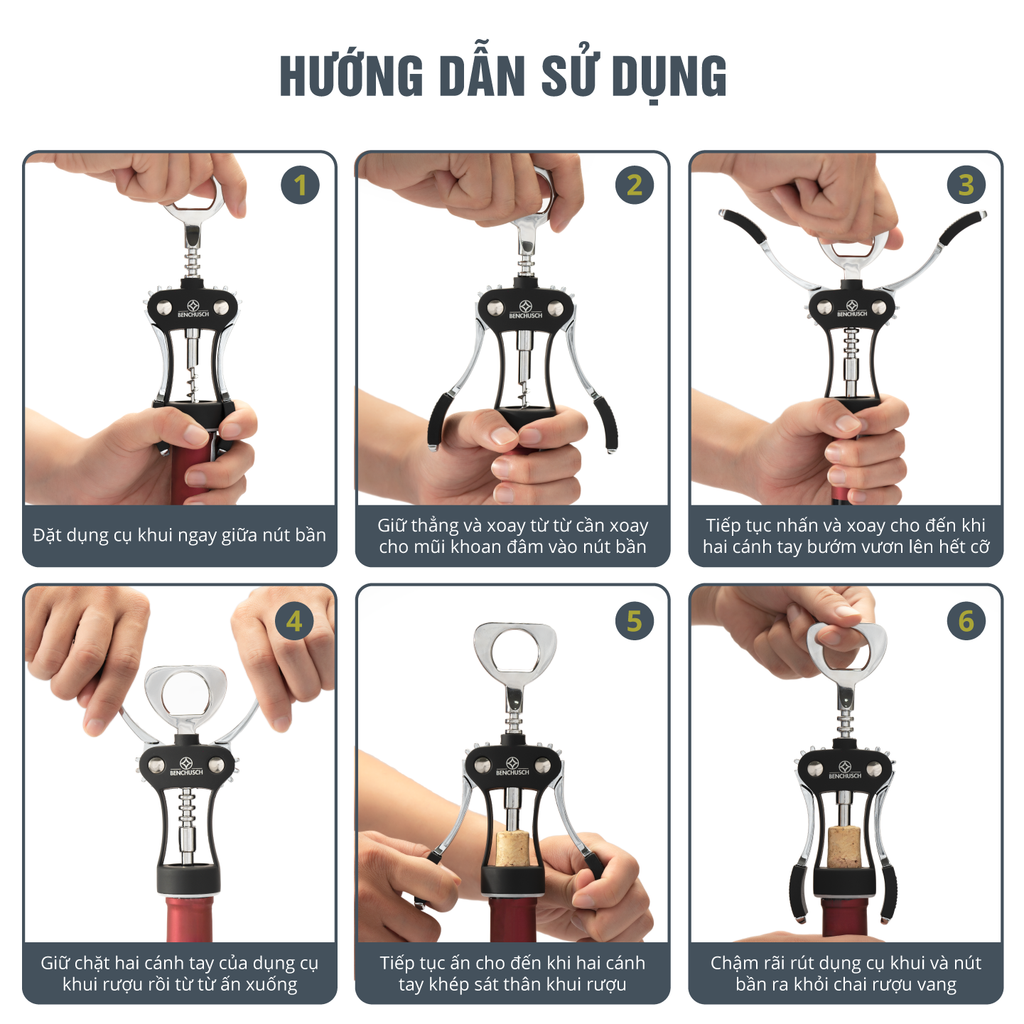 HƯỚNG DẪN SỬ DỤNG

1
BENCHUSCH
Đặt dụng cụ khui ngay giữa nút bần

2
BENCHUSCH
Giữ thẳng và xoay từ từ cần xoay cho mũi khoan đâm vào nút bần

3
BENCHUSCH
Tiếp tục nhấn và xoay cho đến khi hai cánh tay bướm vươn lên hết cỡ

4
BENCHUSCH
Giữ chặt hai cánh tay của dụng cụ khui rượu rồi từ từ ấn xuống

5
BENCHUSCH
Tiếp tục ấn cho đến khi hai cánh tay khép sát thân khui rượu

6
BENCHUSCH
Chậm rãi rút dụng cụ khui và nút bần ra khỏi chai rượu vang