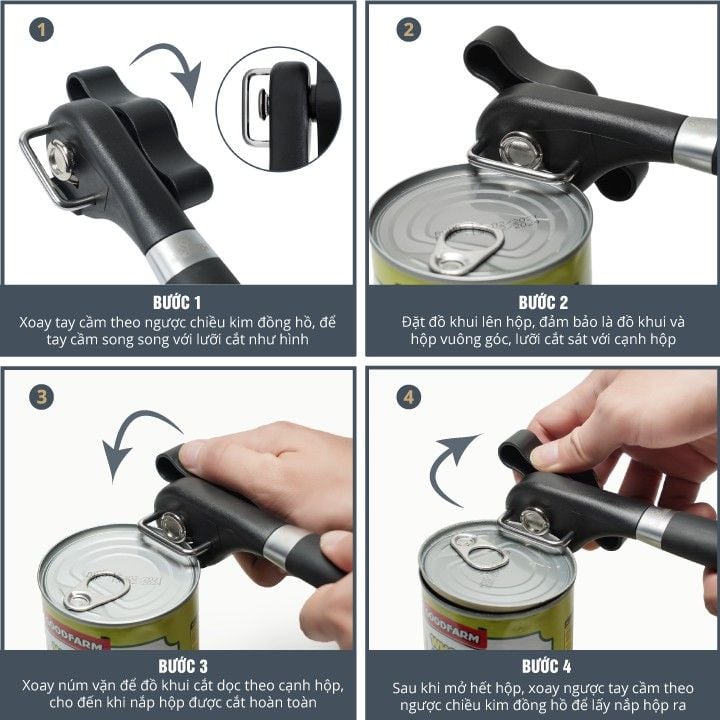 1

BƯỚC 1
Xoay tay cầm theo ngược chiều kim đồng hồ, để tay cầm song song với lưỡi cắt như hình

2

BƯỚC 2
Đặt đồ khui lên hộp, đảm bảo là đồ khui và hộp vuông góc, lưỡi cắt sát với cạnh hộp

3

GOODFARM

BƯỚC 3
Xoay núm vặn để đồ khui cắt dọc theo cạnh hộp, cho đến khi nắp hộp được cắt hoàn toàn

4

GOODFARM

BƯỚC 4
Sau khi mở hết hộp, xoay ngược tay cầm theo ngược chiều kim đồng hồ để lấy nắp hộp ra