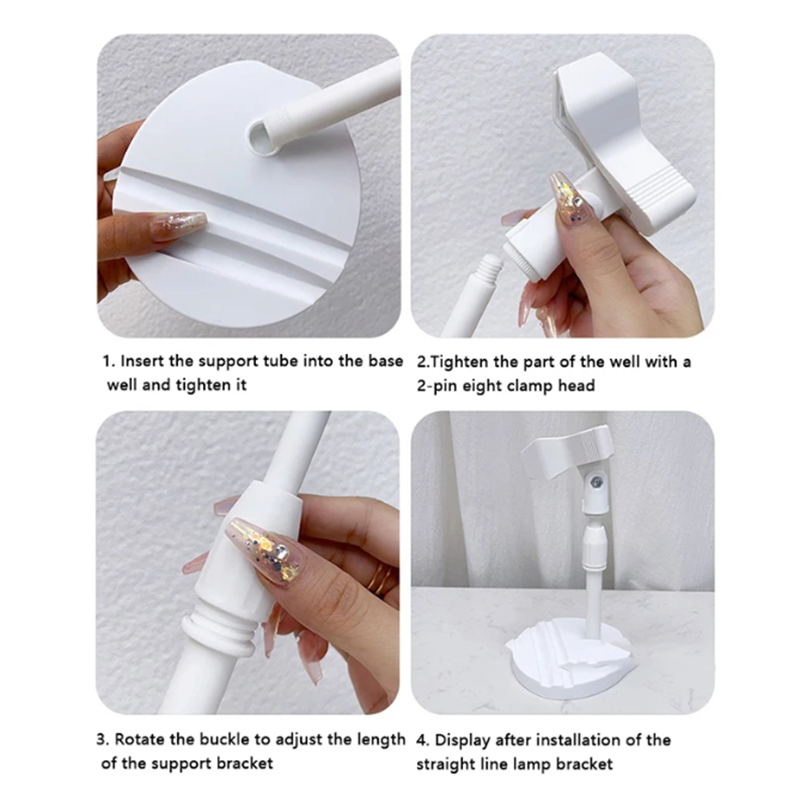 1. Insert the support tube into the base well and tighten it

2.Tighten the part of the well with a 2-pin eight clamp head

3. Rotate the buckle to adjust the length of the support bracket

4. Display after installation of the straight line lamp bracket