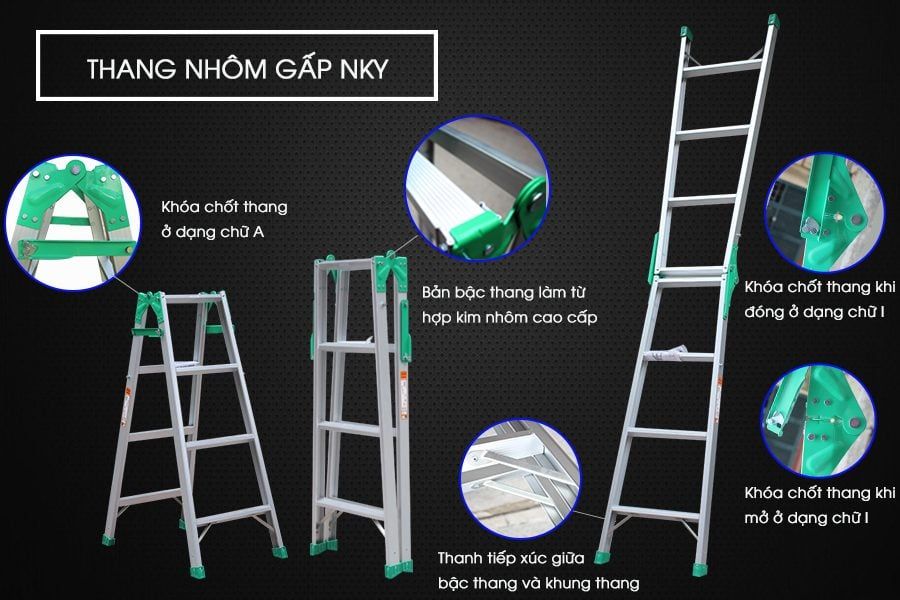 THANG NHÔM GẤP NKY

Khóa chốt thang ở dạng chữ A

Bản bậc thang làm từ hợp kim nhôm cao cấp

Khóa chốt thang khi đóng ở dạng chữ I

Khóa chốt thang khi mở ở dạng chữ I

Thanh tiếp xúc giữa bậc thang và khung thang