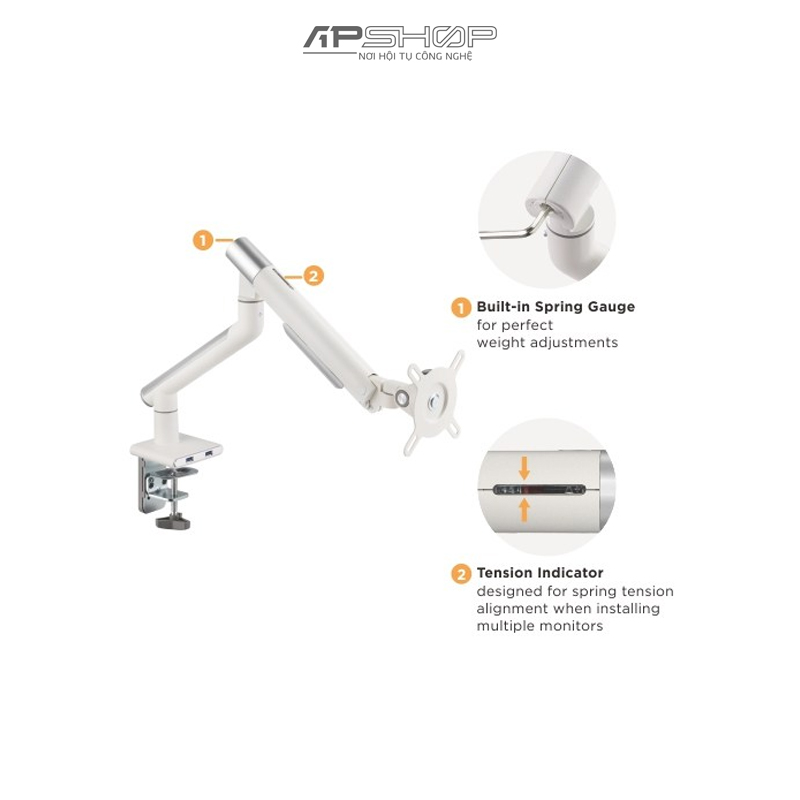 APSHOP
NƠI HỘI TỤ CÔNG NGHỆ

1

2

1 Built-in Spring Gauge
for perfect
weight adjustments

2 Tension Indicator
designed for spring tension alignment when installing multiple monitors