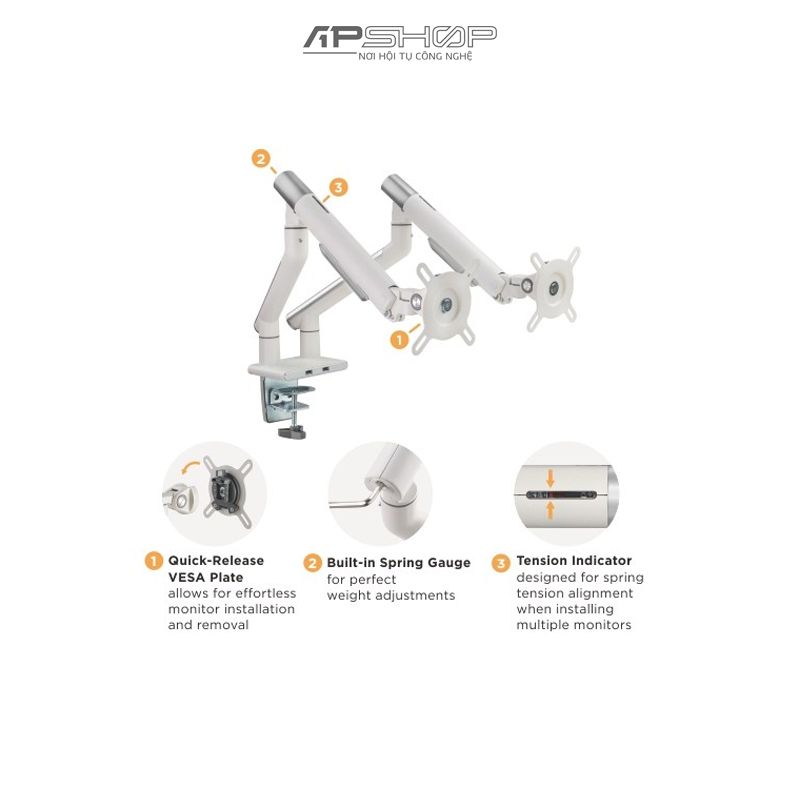 APSHOP
NƠI HỘI TỤ CÔNG NGHỆ

2

3

1

1 Quick-Release VESA Plate
allows for effortless monitor installation and removal

2 Built-in Spring Gauge
for perfect weight adjustments

3 Tension Indicator
designed for spring tension alignment when installing multiple monitors