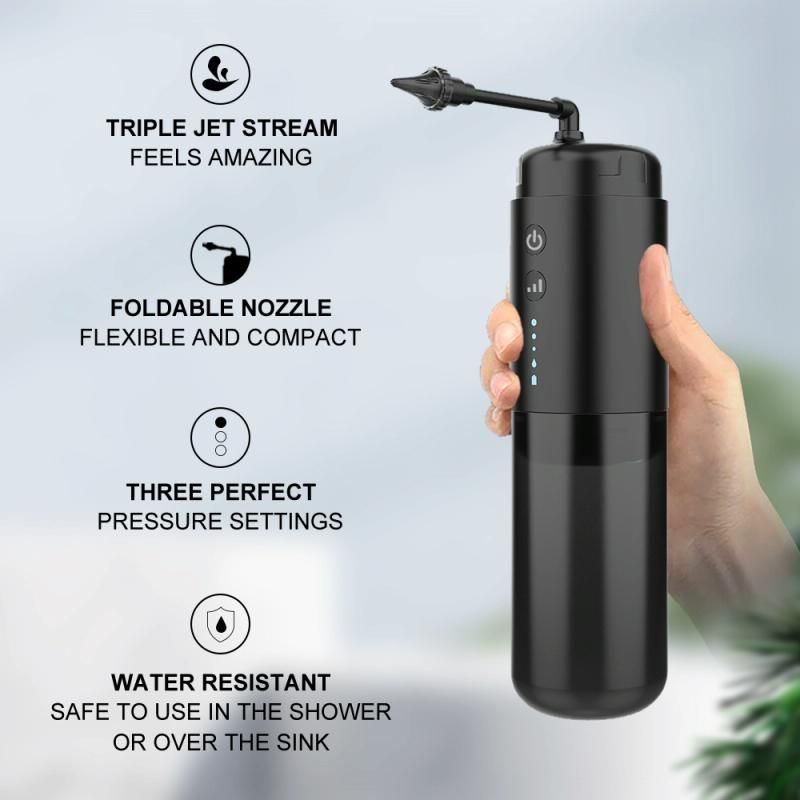 TRIPLE JET STREAM
FEELS AMAZING

FOLDABLE NOZZLE
FLEXIBLE AND COMPACT

THREE PERFECT
PRESSURE SETTINGS

WATER RESISTANT
SAFE TO USE IN THE SHOWER
OR OVER THE SINK