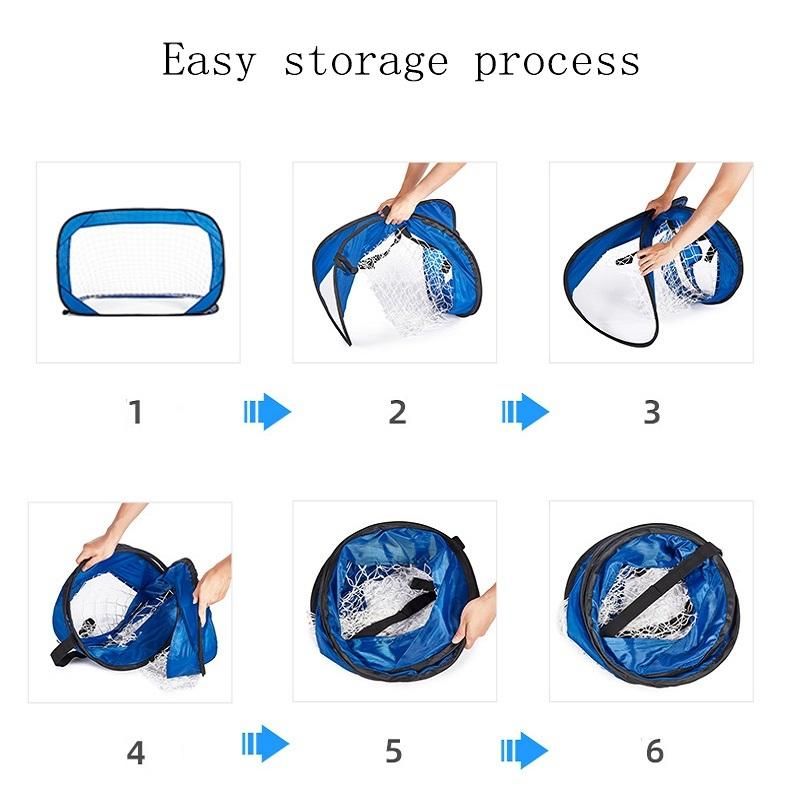 Easy storage process

1

2

3

4

5

6