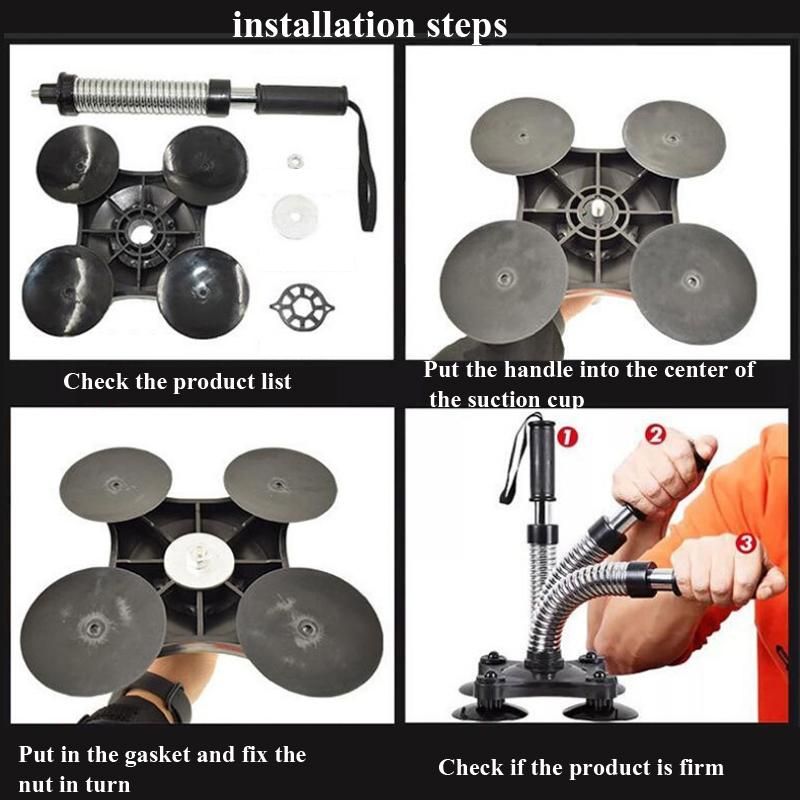 installation steps

Check the product list

Put the handle into the center of the suction cup

1

2

3

Put in the gasket and fix the nut in turn

Check if the product is firm