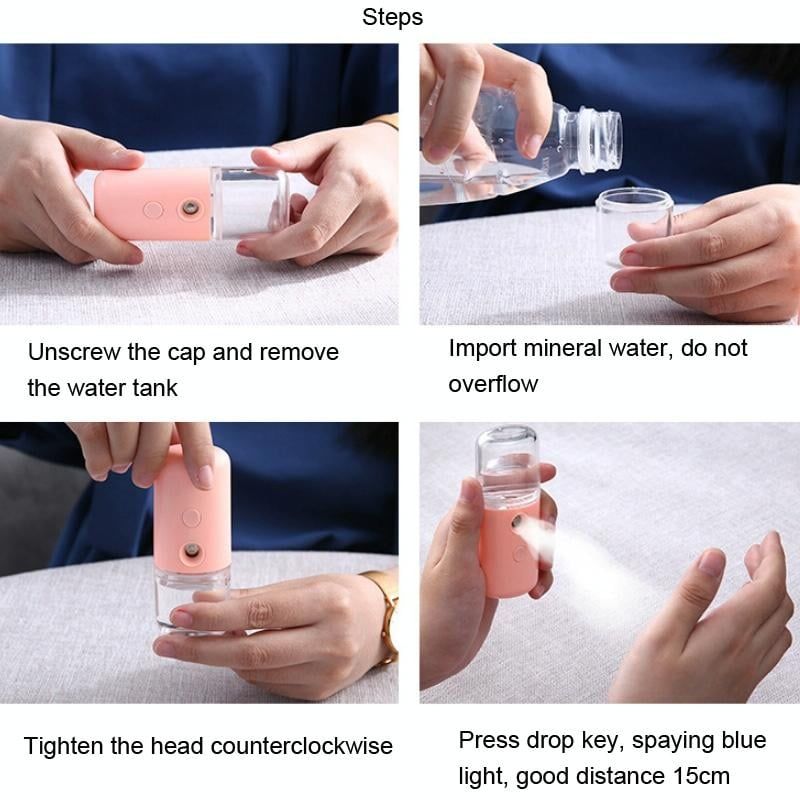 Steps

Unscrew the cap and remove the water tank

Import mineral water, do not overflow

Tighten the head counterclockwise

Press drop key, spaying blue light, good distance 15cm