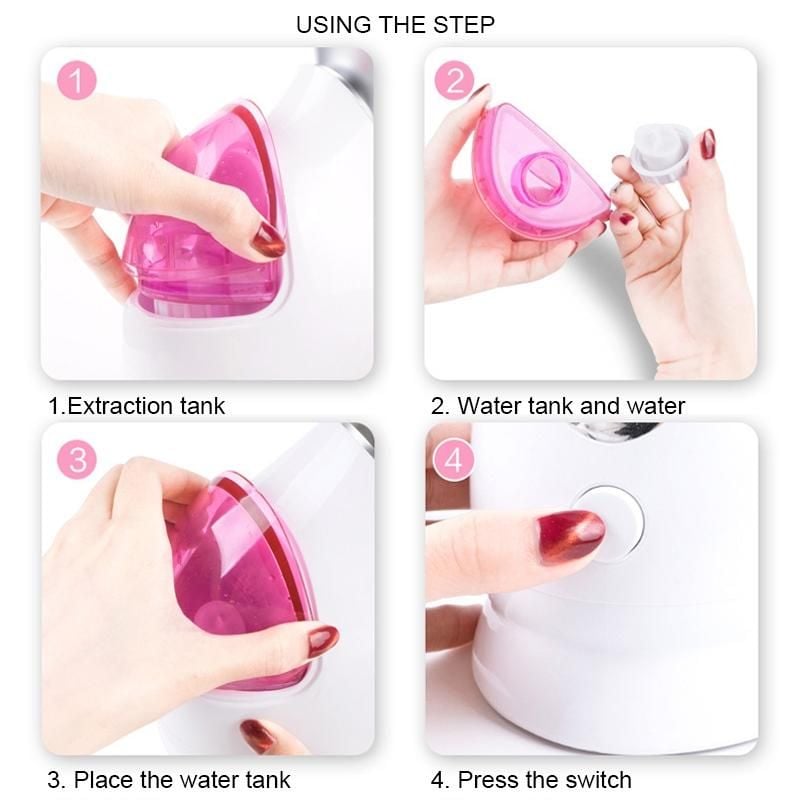 USING THE STEP

1

1.Extraction tank

2

2. Water tank and water

3

3. Place the water tank

4

4. Press the switch