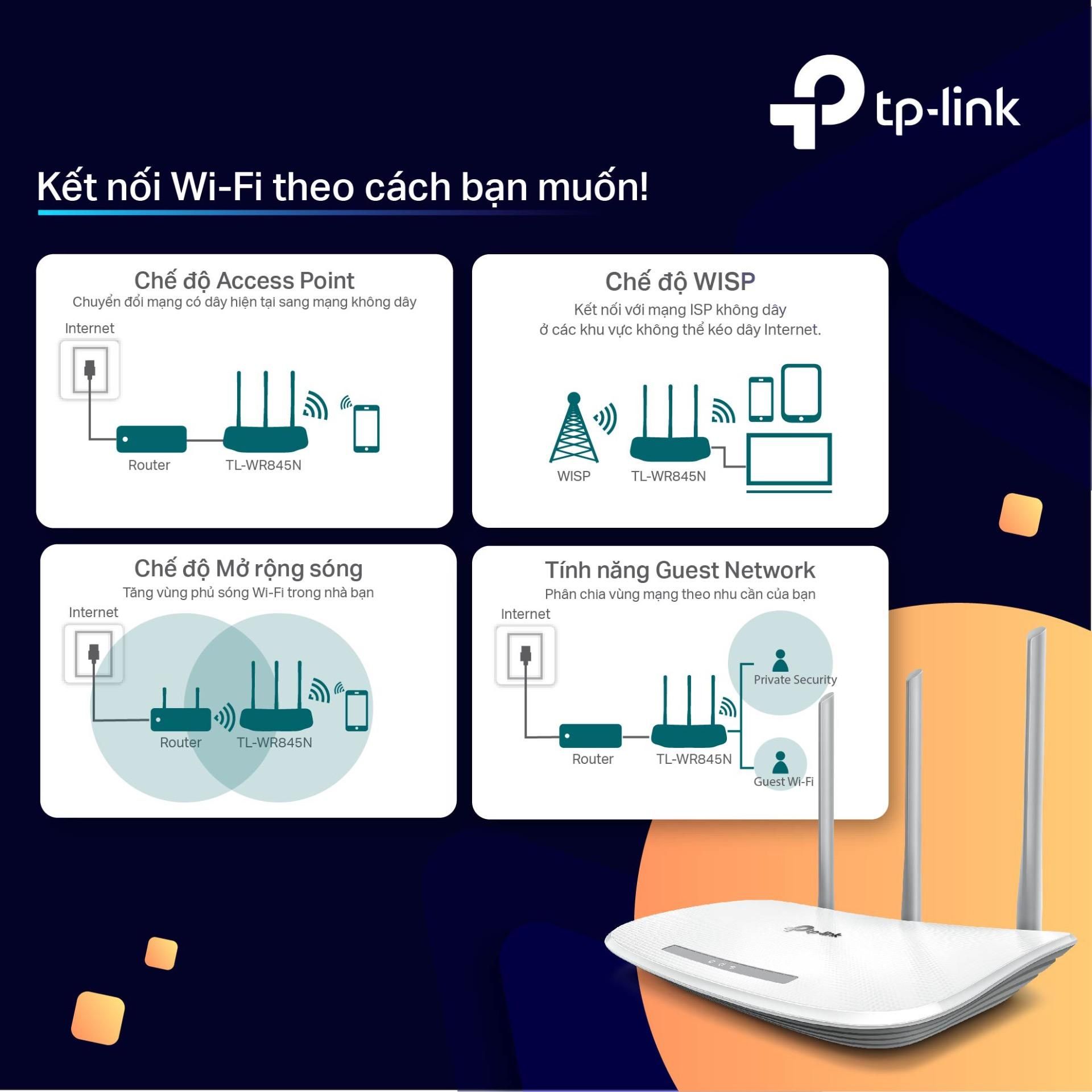 tp-link

Kết nối Wi-Fi theo cách bạn muốn!

Chế độ Access Point
Chuyển đổi mạng có dây hiện tại sang mạng không dây
Internet
Router
TL-WR845N

Chế độ WISP
Kết nối với mạng ISP không dây
ở các khu vực không thể kéo dây Internet.
WISP
TL-WR845N

Chế độ Mở rộng sóng
Tăng vùng phủ sóng Wi-Fi trong nhà bạn
Internet
Router
TL-WR845N

Tính năng Guest Network
Phân chia vùng mạng theo nhu cần của bạn
Internet
Private Security
Router
TL-WR845N
Guest Wi-Fi

tp-link