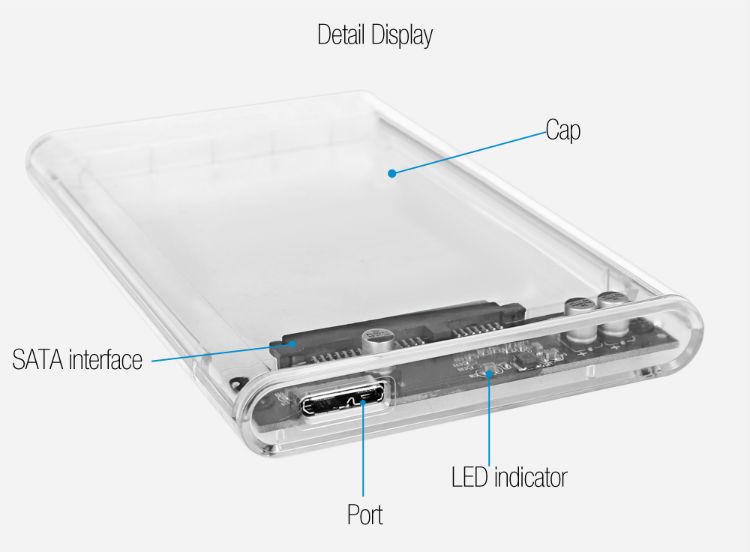 Detail Display

Cap

SATA interface

LED indicator

Port