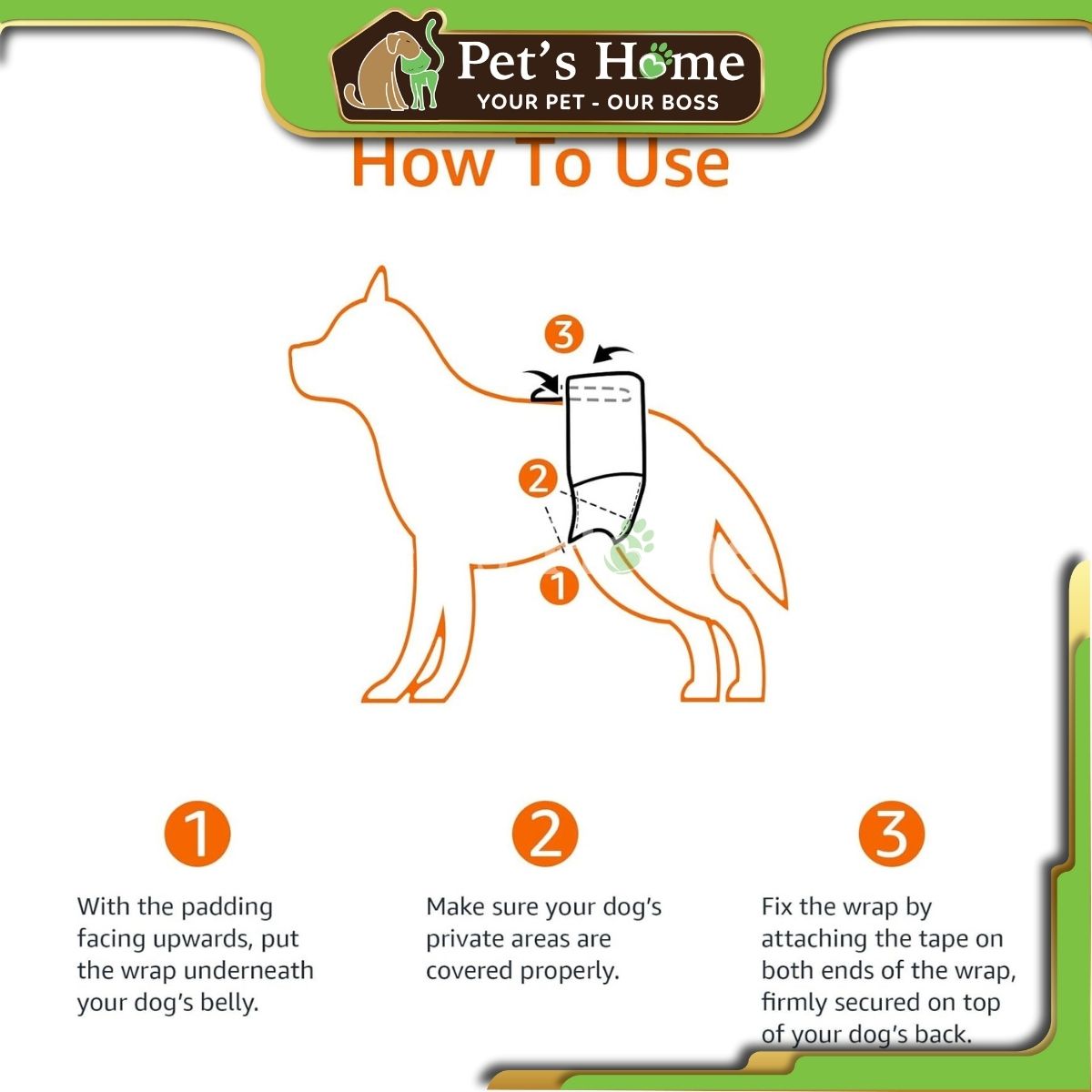 Pet's Home
YOUR PET - OUR BOSS

How To Use

3

2

1

1

With the padding facing upwards, put the wrap underneath your dog's belly.

2

Make sure your dog's private areas are covered properly.

3

Fix the wrap by attaching the tape on both ends of the wrap, firmly secured on top of your dog's back.