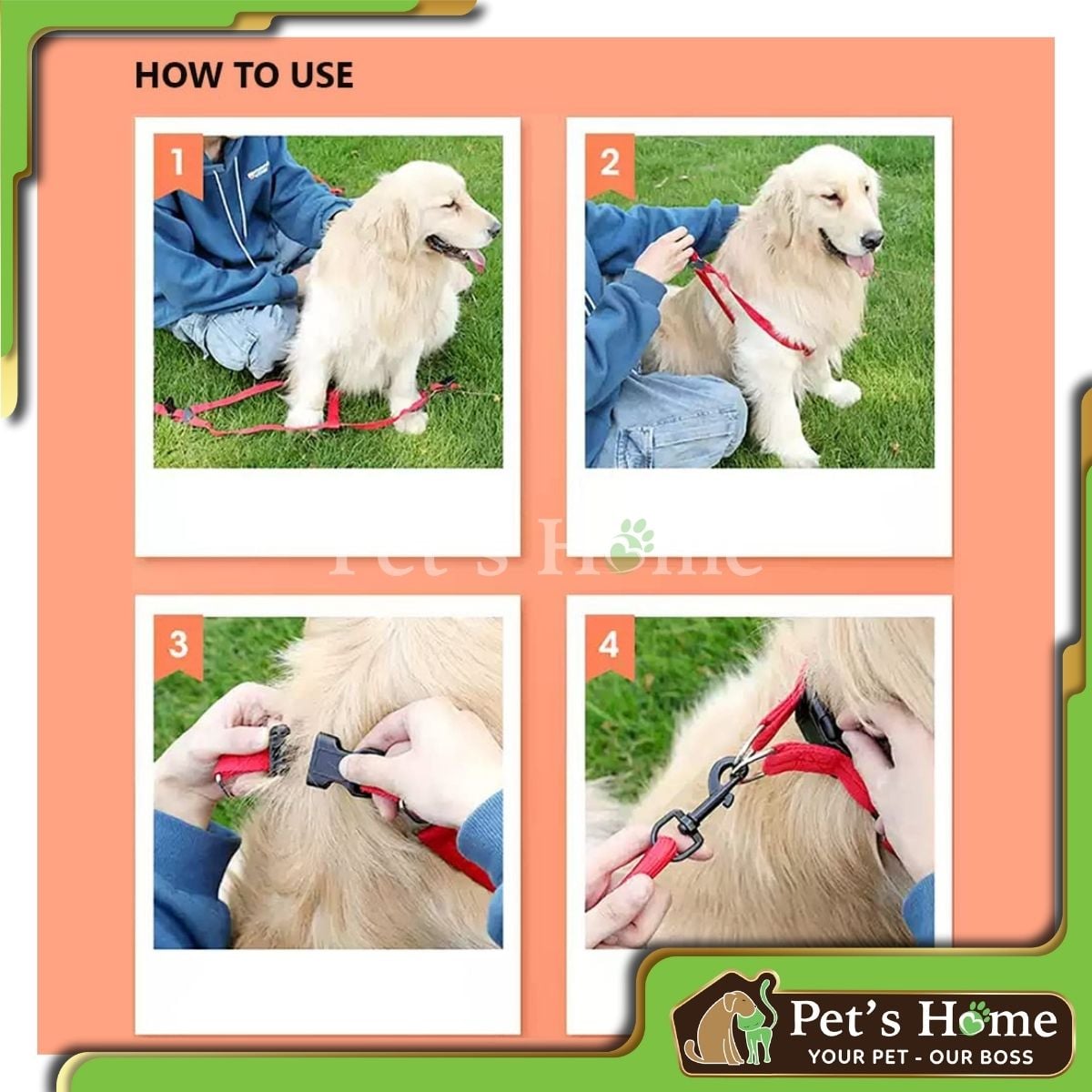 HOW TO USE

1

2

Pet's Home

3

4

Pet's Home
YOUR PET - OUR BOSS