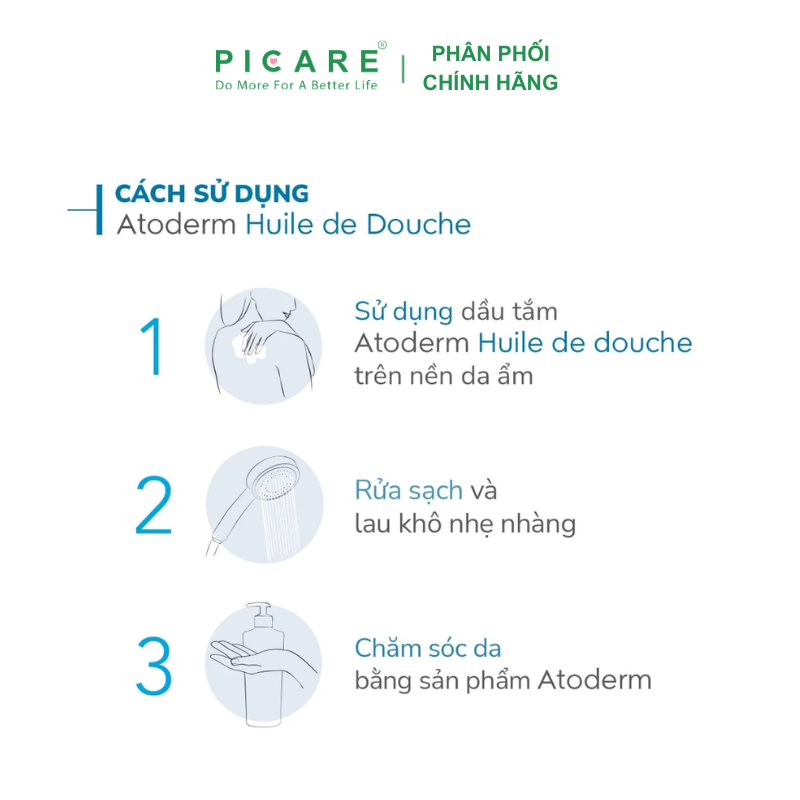 PICARE®
Do More For A Better Life

PHÂN PHỐI
CHÍNH HÃNG

CÁCH SỬ DỤNG
Atoderm Huile de Douche

1

Sử dụng dầu tắm Atoderm Huile de douche trên nền da ẩm

2

Rửa sạch và lau khô nhẹ nhàng

3

Chăm sóc da bằng sản phẩm Atoderm